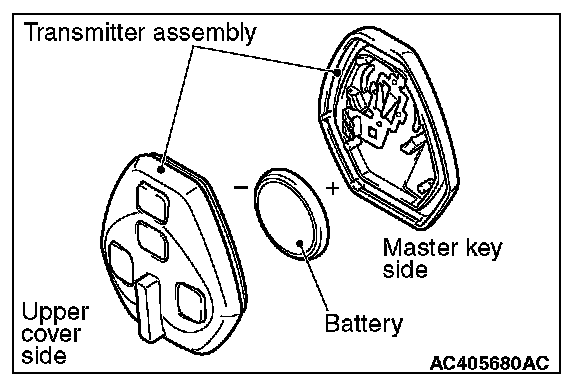 Transmitter assembly

−

+

Master key side

Upper cover side

Battery

AC405680AC