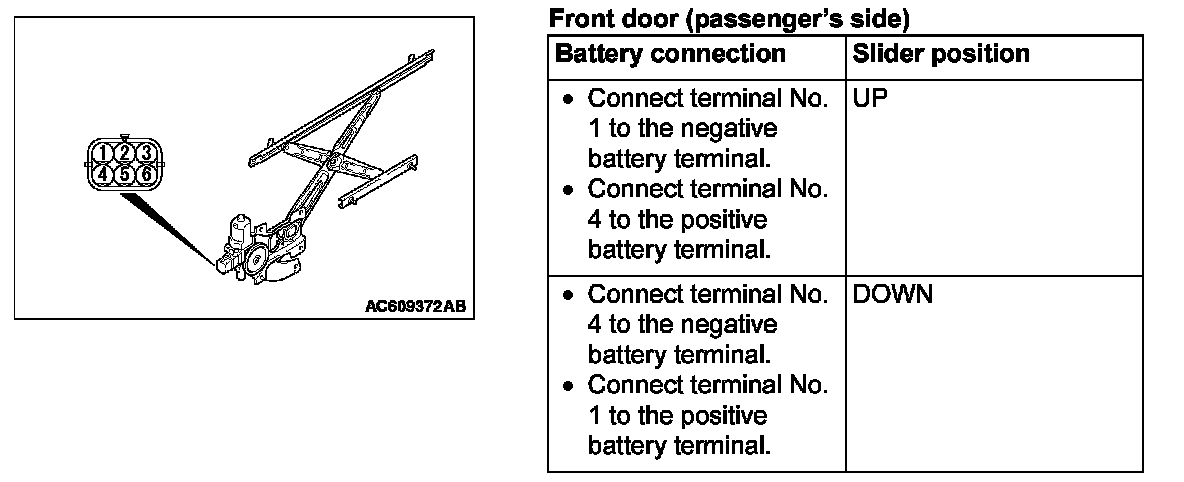 1 2 3
4 5 6

AC609372AB

Front door (passenger's side)

| Battery connection | Slider position |
|---|---|
| • Connect terminal No. 1 to the negative battery terminal. • Connect terminal No. 4 to the positive battery terminal. | UP |
| • Connect terminal No. 4 to the negative battery terminal. • Connect terminal No. 1 to the positive battery terminal. | DOWN |