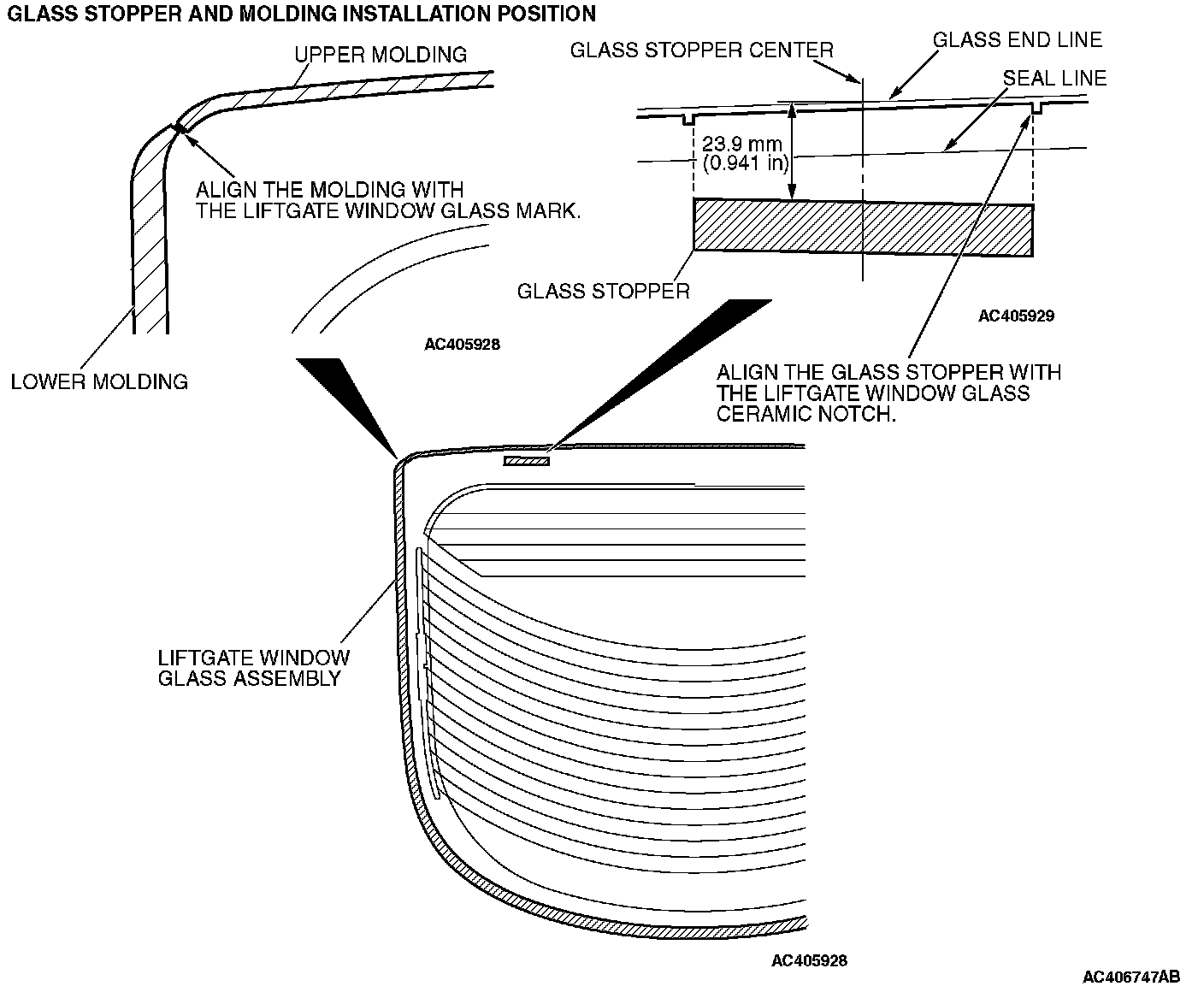 GLASS STOPPER AND MOLDING INSTALLATION POSITION

UPPER MOLDING

ALIGN THE MOLDING WITH THE LIFTGATE WINDOW GLASS MARK.

LOWER MOLDING

AC405928

GLASS STOPPER CENTER

GLASS END LINE

SEAL LINE

23.9 mm (0.941 in)

GLASS STOPPER

AC405929

ALIGN THE GLASS STOPPER WITH THE LIFTGATE WINDOW GLASS CERAMIC NOTCH.

LIFTGATE WINDOW GLASS ASSEMBLY

AC405928

AC406747AB