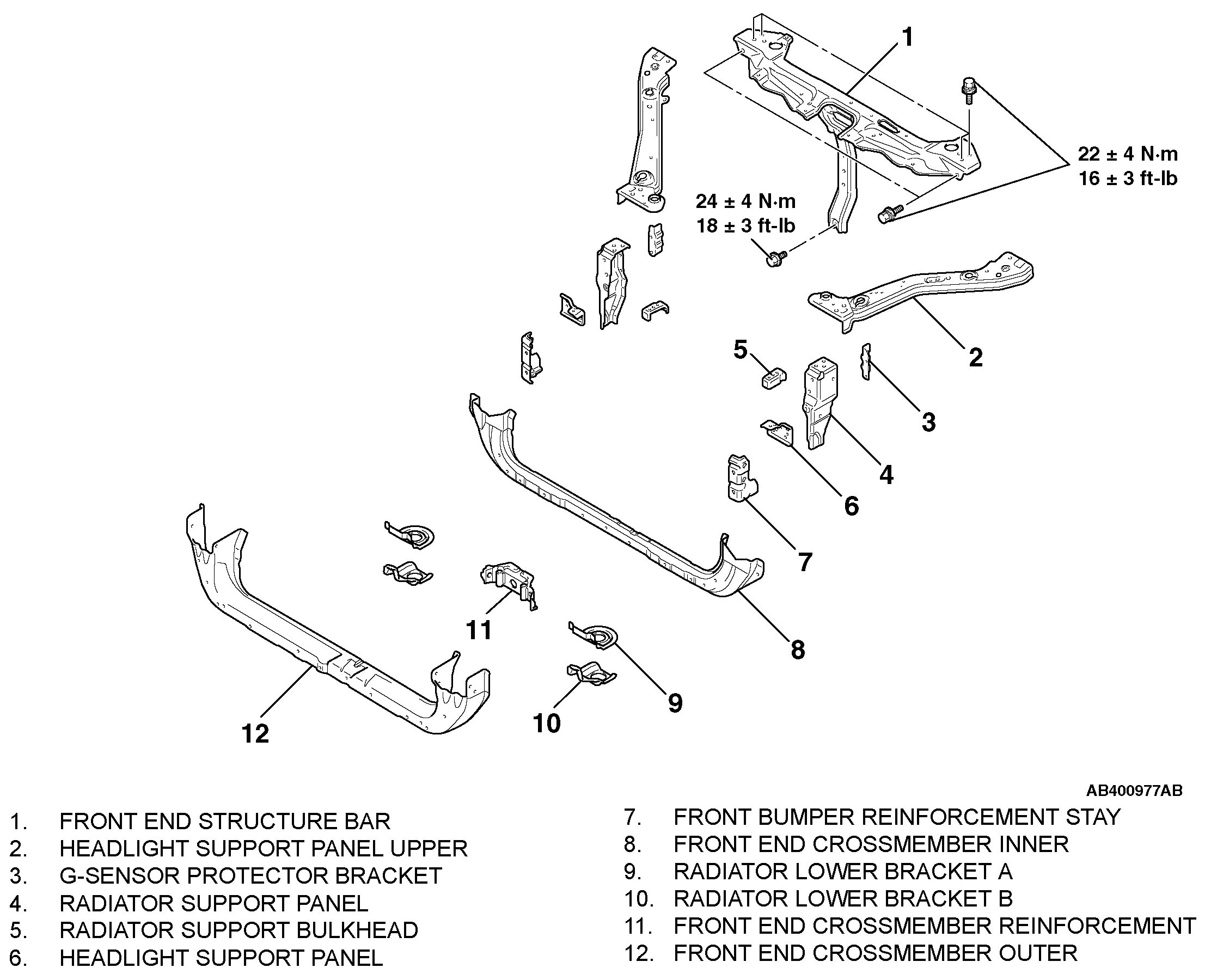 1

22 ± 4 N·m
16 ± 3 ft-lb

24 ± 4 N·m
18 ± 3 ft-lb

2

5

3

4

6

7

8

11

9

10

12

AB400977AB

1. FRONT END STRUCTURE BAR
2. HEADLIGHT SUPPORT PANEL UPPER
3. G-SENSOR PROTECTOR BRACKET
4. RADIATOR SUPPORT PANEL
5. RADIATOR SUPPORT BULKHEAD
6. HEADLIGHT SUPPORT PANEL

7. FRONT BUMPER REINFORCEMENT STAY
8. FRONT END CROSSMEMBER INNER
9. RADIATOR LOWER BRACKET A
10. RADIATOR LOWER BRACKET B
11. FRONT END CROSSMEMBER REINFORCEMENT
12. FRONT END CROSSMEMBER OUTER