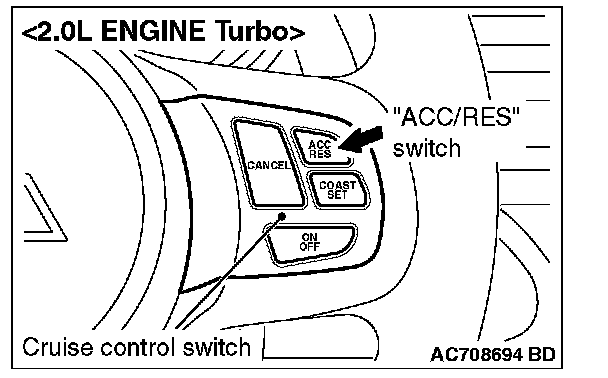 <2.0L ENGINE Turbo>

"ACC/RES" switch

CANCEL

ACC RES

COAST SET

ON OFF

Cruise control switch

AC708694 BD