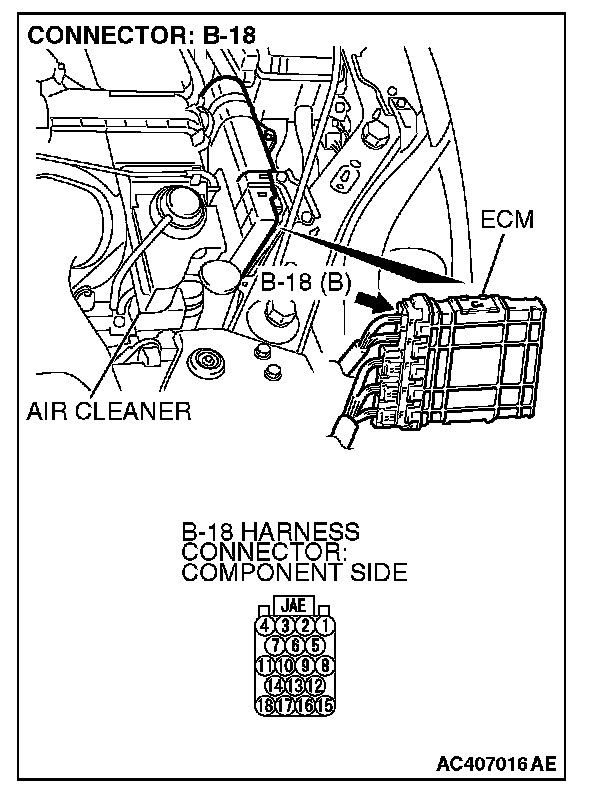 CONNECTOR: B-18

ECM

B-18 (B)

AIR CLEANER

B-18 HARNESS CONNECTOR: COMPONENT SIDE

JAE

4 3 2 1
7 6 5
11 10 9 8
14 13 12
18 17 16 15

AC407016 AE