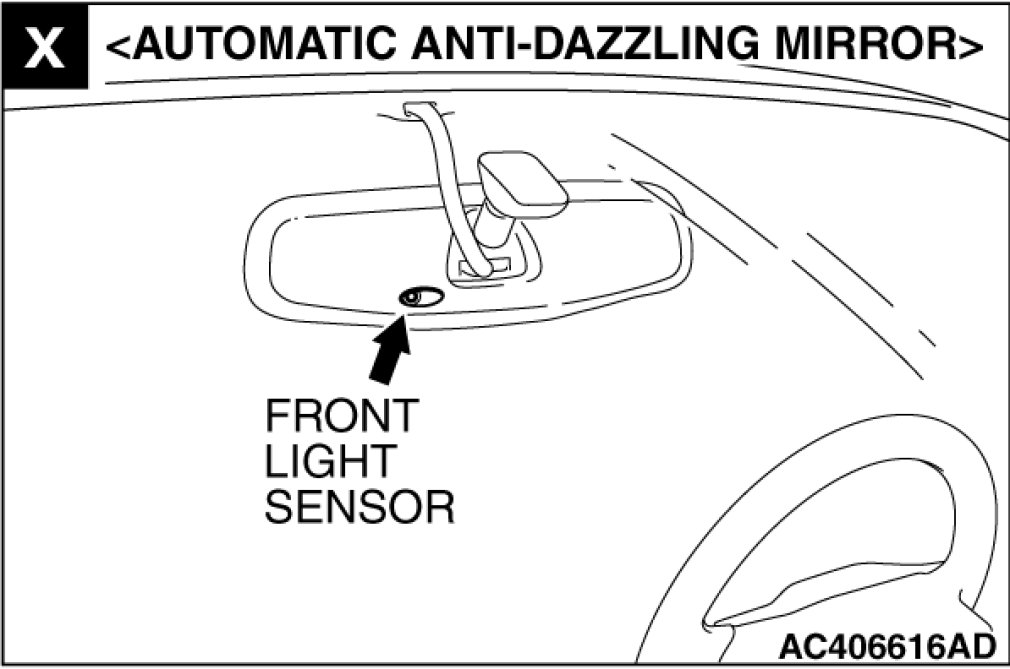 X <AUTOMATIC ANTI-DAZZLING MIRROR>

FRONT LIGHT SENSOR

AC406616AD