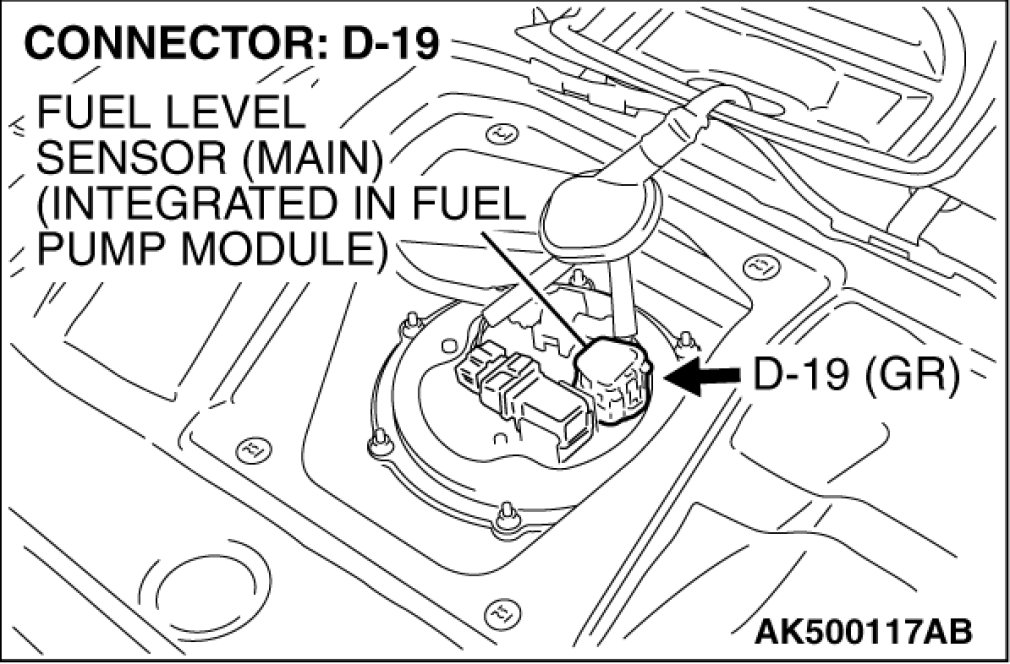 CONNECTOR: D-19

FUEL LEVEL SENSOR (MAIN) (INTEGRATED IN FUEL PUMP MODULE)

D-19 (GR)

AK500117AB