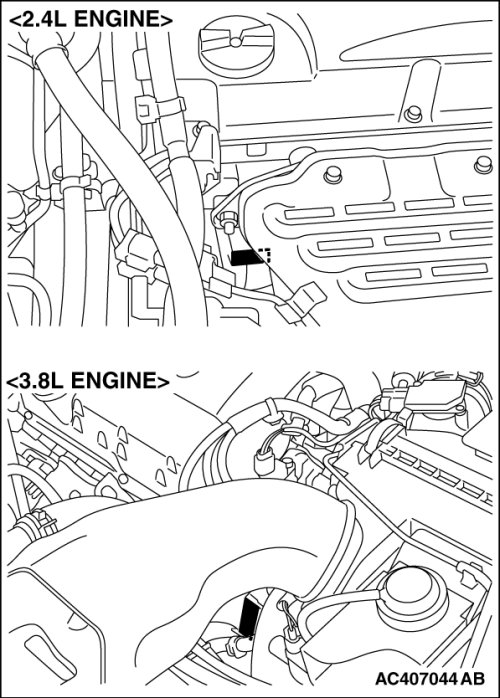 <2.4L ENGINE>

<3.8L ENGINE>

AC407044 AB