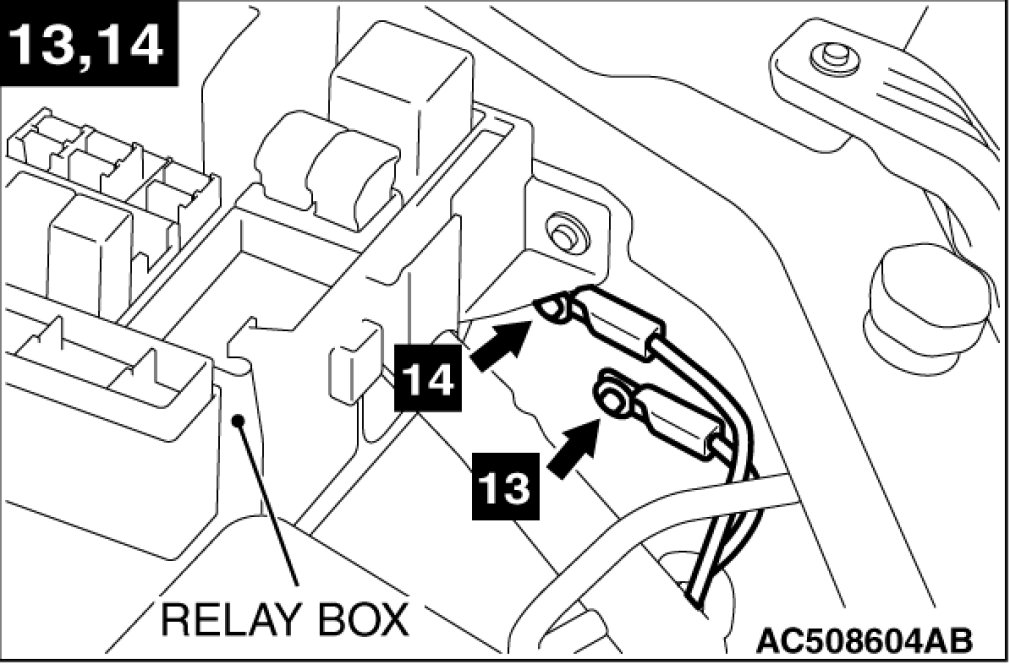 13,14

14

13

RELAY BOX

AC508604AB