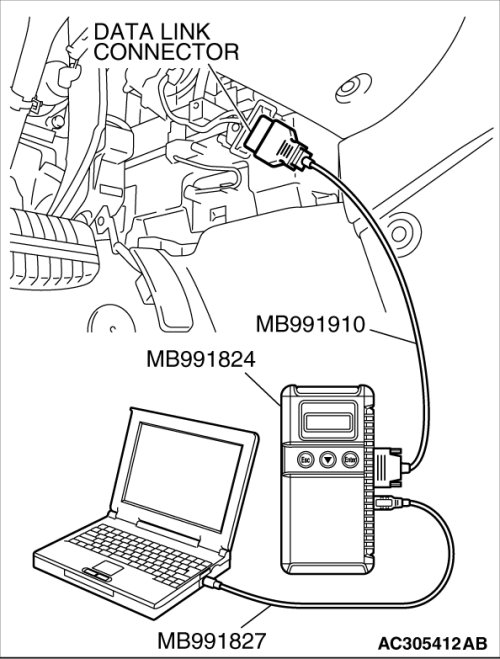 DATA LINK CONNECTOR

MB991910

MB991824

Esc

Enter

MB991827

AC305412AB