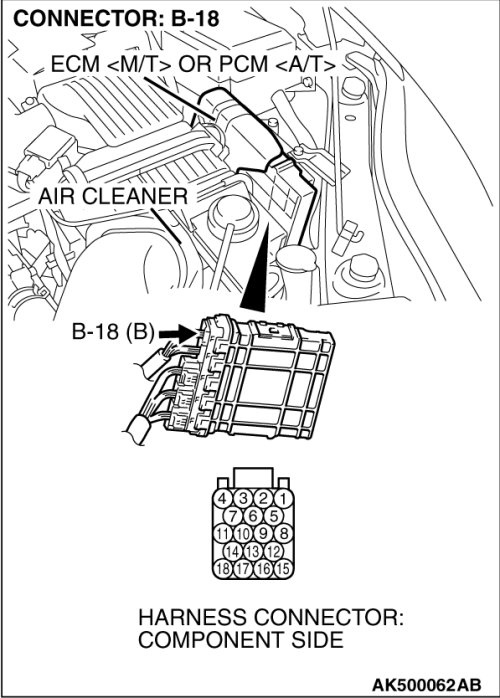 CONNECTOR: B-18

ECM <M/T> OR PCM <A/T>

AIR CLEANER

B-18 (B)

4 3 2 1
7 6 5
11 10 9 8
14 13 12
18 17 16 15

HARNESS CONNECTOR:
COMPONENT SIDE

AK500062AB