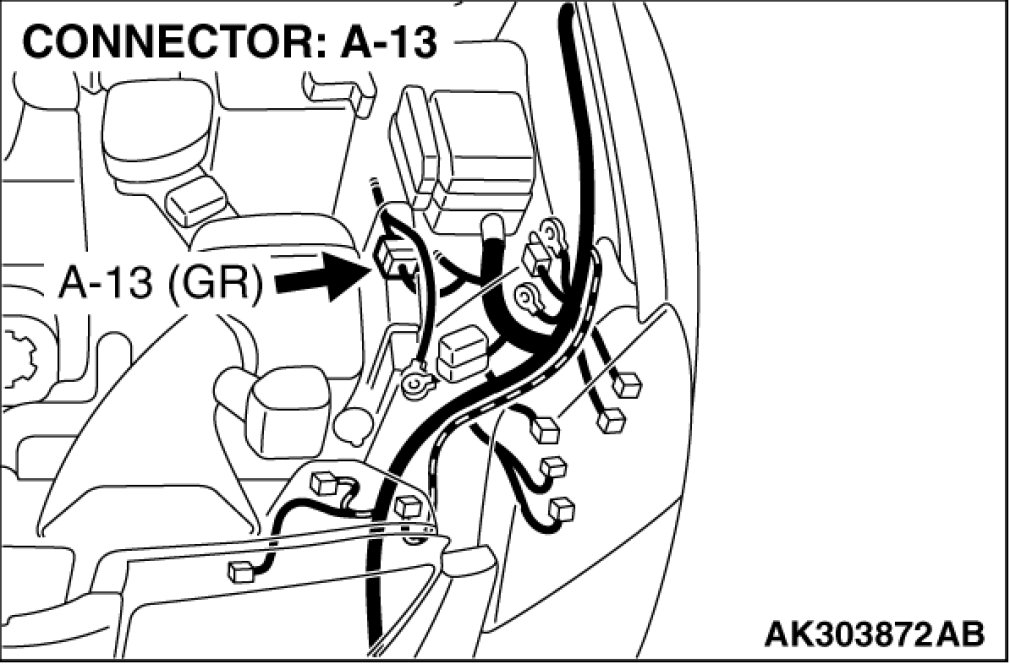 CONNECTOR: A-13

A-13 (GR)

AK303872AB