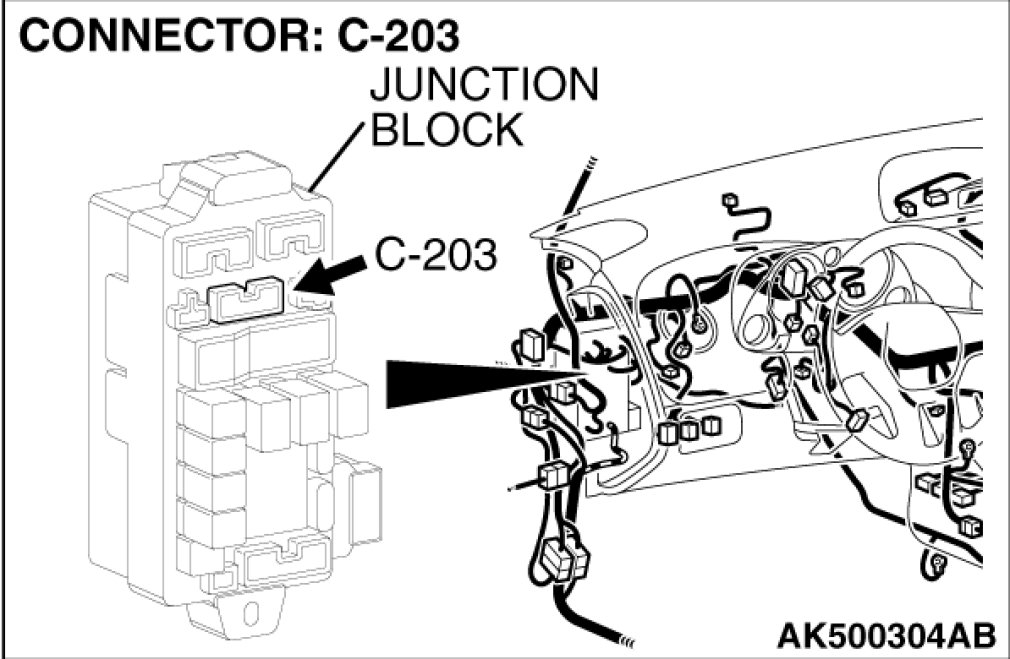 CONNECTOR: C-203

JUNCTION BLOCK

C-203

AK500304AB