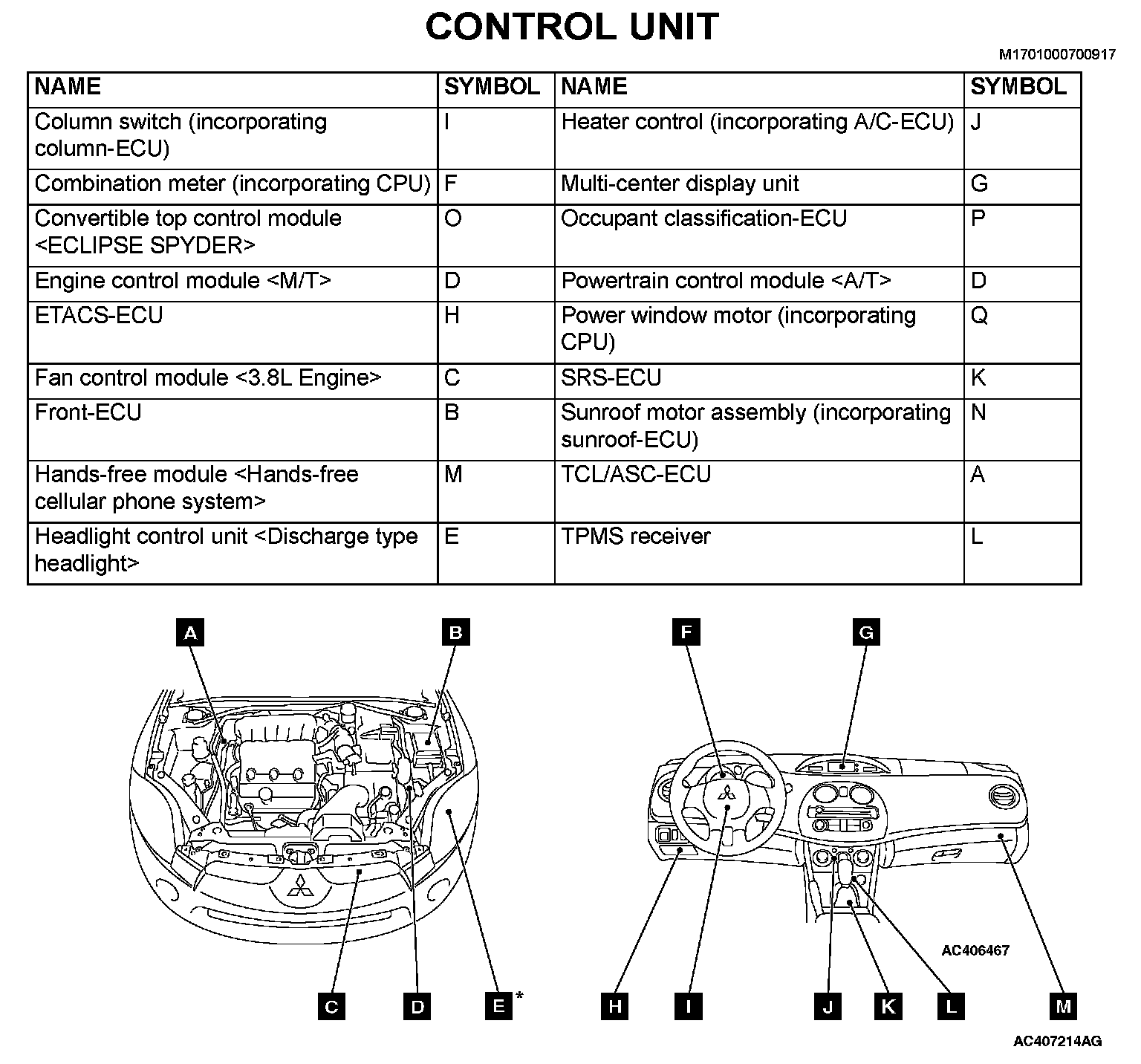 CONTROL UNIT

M1701000700917

| NAME | SYMBOL | NAME | SYMBOL |
|---|---|---|---|
| Column switch (incorporating column-ECU) | I | Heater control (incorporating A/C-ECU) | J |
| Combination meter (incorporating CPU) | F | Multi-center display unit | G |
| Convertible top control module <ECLIPSE SPYDER> | O | Occupant classification-ECU | P |
| Engine control module <M/T> | D | Powertrain control module <A/T> | D |
| ETACS-ECU | H | Power window motor (incorporating CPU) | Q |
| Fan control module <3.8L Engine> | C | SRS-ECU | K |
| Front-ECU | B | Sunroof motor assembly (incorporating sunroof-ECU) | N |
| Hands-free module <Hands-free cellular phone system> | M | TCL/ASC-ECU | A |
| Headlight control unit <Discharge type headlight> | E | TPMS receiver | L |

A
B
C
D
E *
F
G
AC406467
H
I
J
K
L
M

AC407214AG