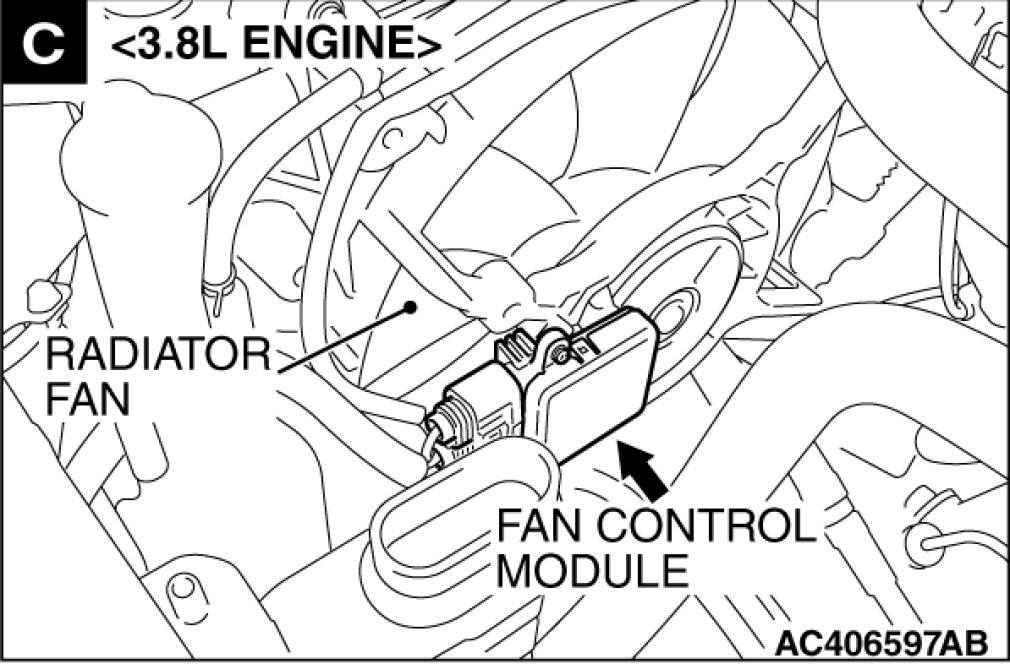 C <3.8L ENGINE>

RADIATOR FAN

FAN CONTROL MODULE

AC406597AB