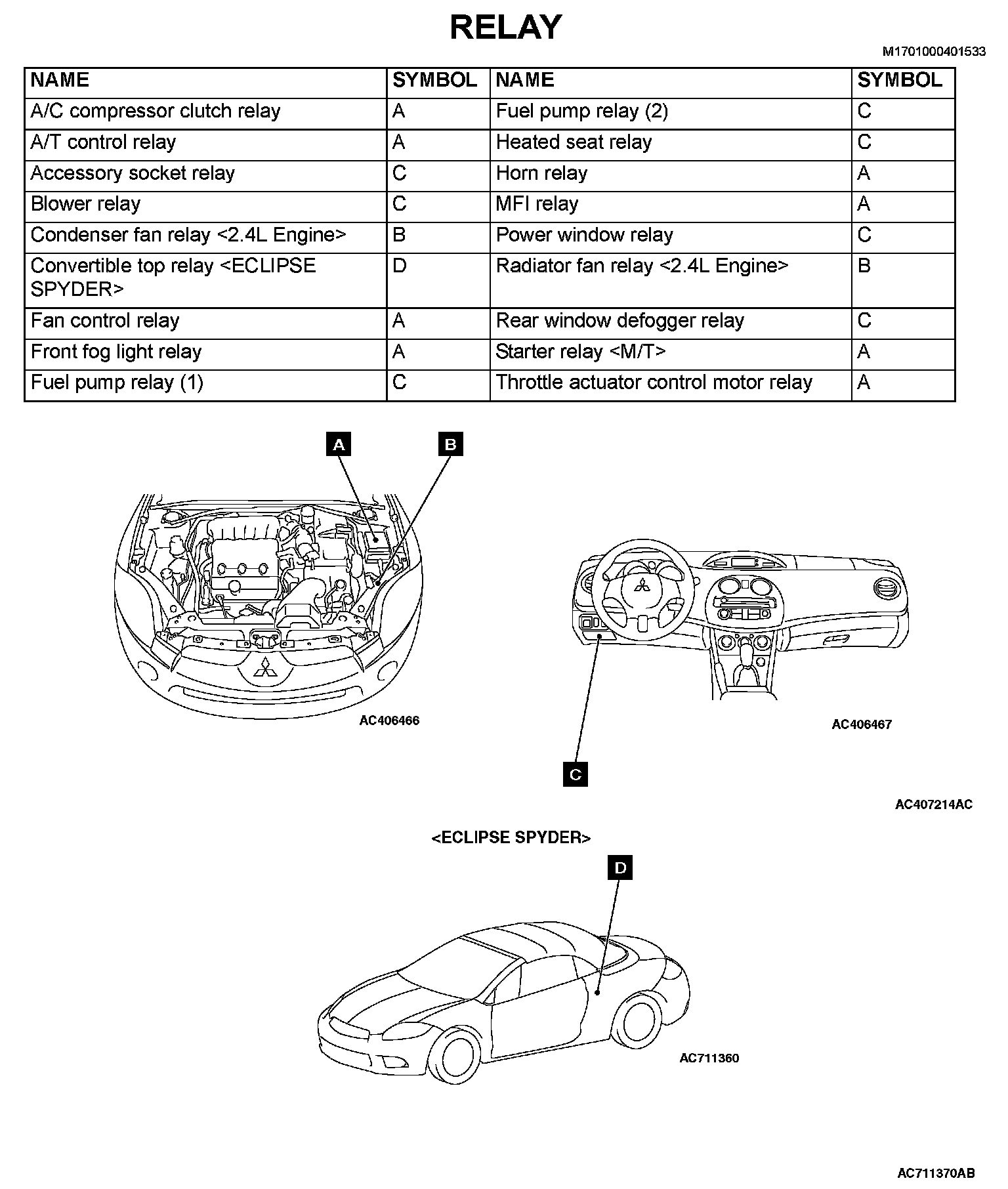 RELAY

M1701000401533

| NAME | SYMBOL | NAME | SYMBOL |
|---|---|---|---|
| A/C compressor clutch relay | A | Fuel pump relay (2) | C |
| A/T control relay | A | Heated seat relay | C |
| Accessory socket relay | C | Horn relay | A |
| Blower relay | C | MFI relay | A |
| Condenser fan relay <2.4L Engine> | B | Power window relay | C |
| Convertible top relay <ECLIPSE SPYDER> | D | Radiator fan relay <2.4L Engine> | B |
| Fan control relay | A | Rear window defogger relay | C |
| Front fog light relay | A | Starter relay <M/T> | A |
| Fuel pump relay (1) | C | Throttle actuator control motor relay | A |

A

B

AC406466

AC406467

C

AC407214AC

<ECLIPSE SPYDER>

D

AC711360

AC711370AB