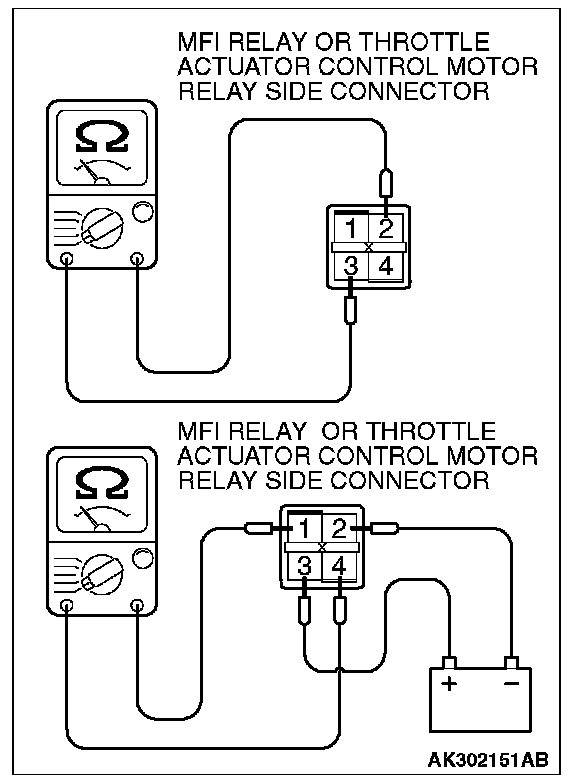 MFI RELAY OR THROTTLE ACTUATOR CONTROL MOTOR RELAY SIDE CONNECTOR

Ω

1 2
3 4

MFI RELAY OR THROTTLE ACTUATOR CONTROL MOTOR RELAY SIDE CONNECTOR

Ω

1 2
3 4

+ −

AK302151AB