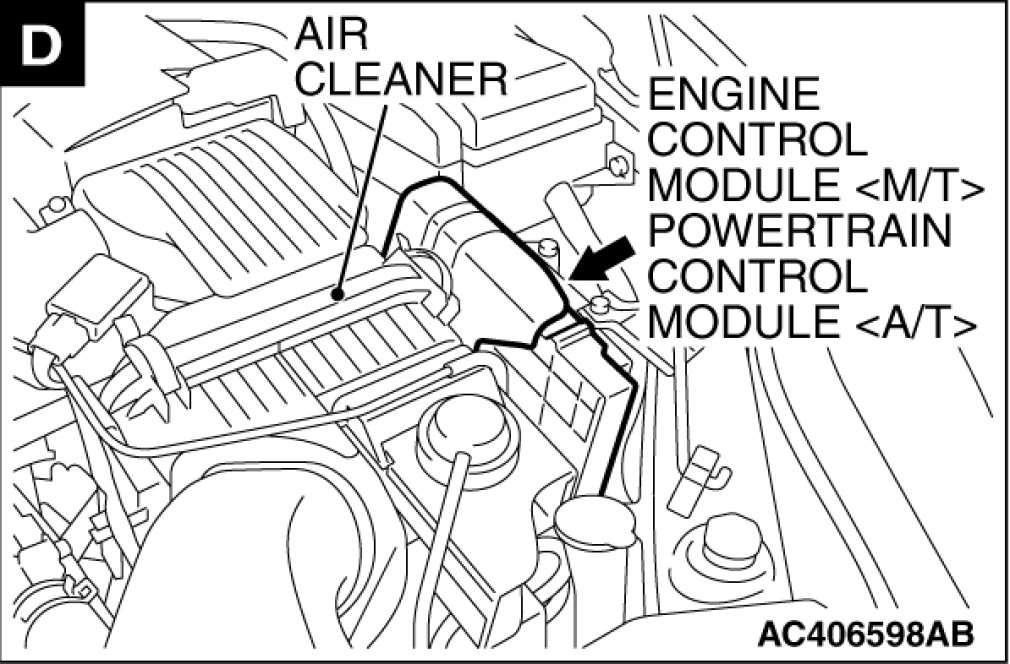 D

AIR CLEANER

ENGINE CONTROL MODULE <M/T>
POWERTRAIN CONTROL MODULE <A/T>

AC406598AB