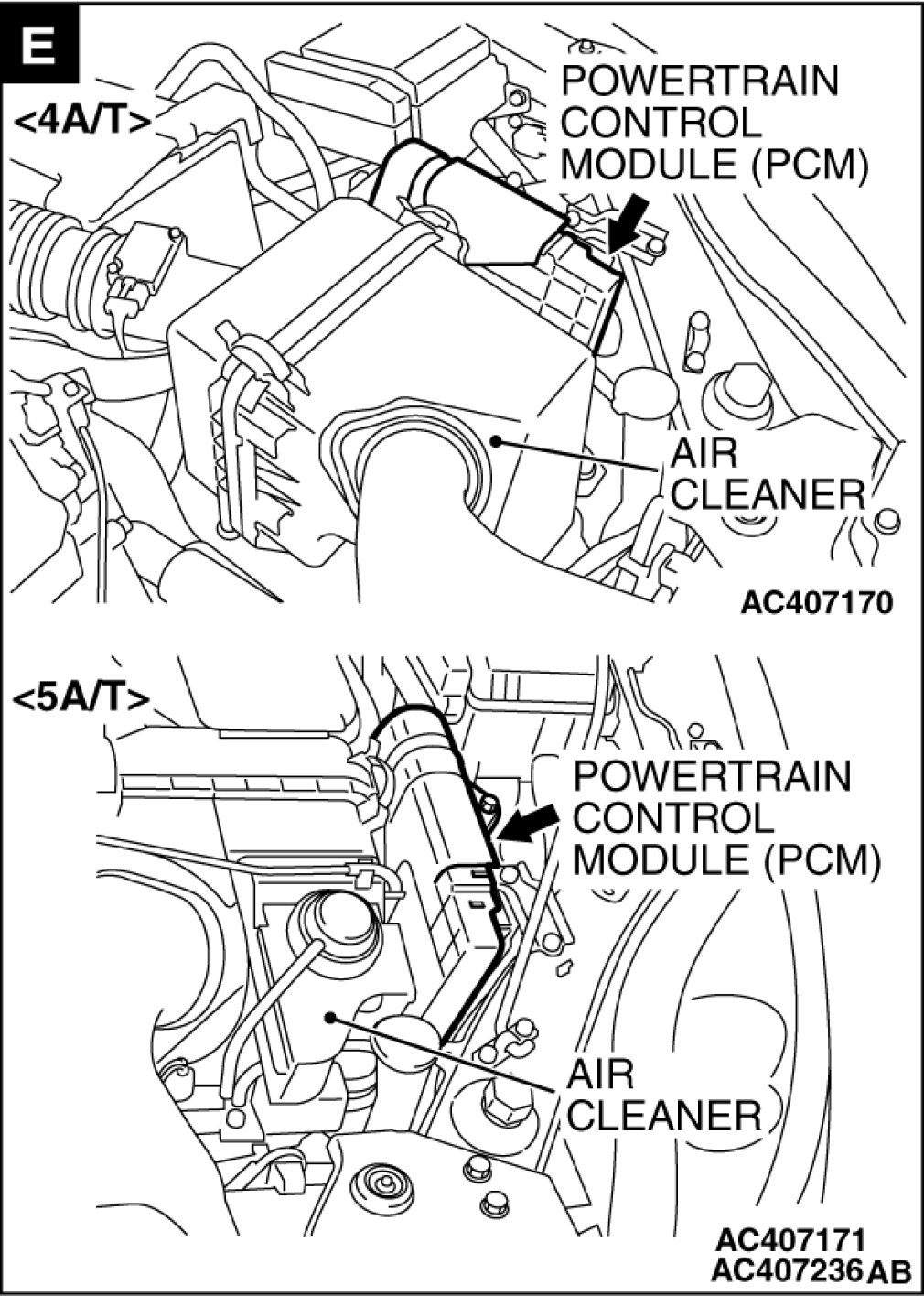 E

<4A/T>

POWERTRAIN CONTROL MODULE (PCM)

AIR CLEANER

AC407170

<5A/T>

POWERTRAIN CONTROL MODULE (PCM)

AIR CLEANER

AC407171
AC407236 AB