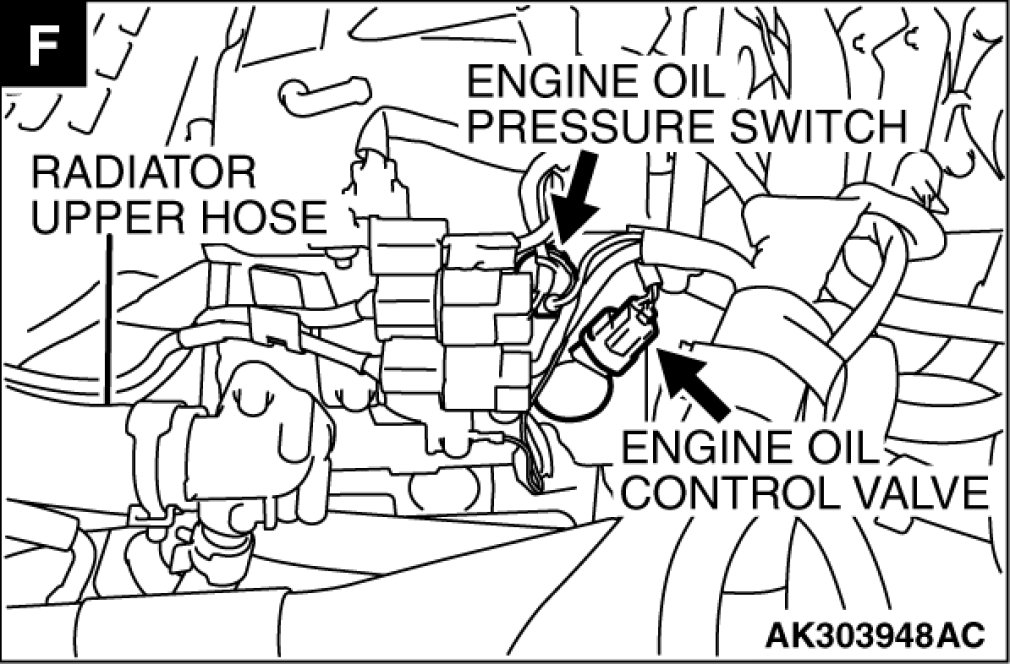 F

ENGINE OIL PRESSURE SWITCH

RADIATOR UPPER HOSE

ENGINE OIL CONTROL VALVE

AK303948AC