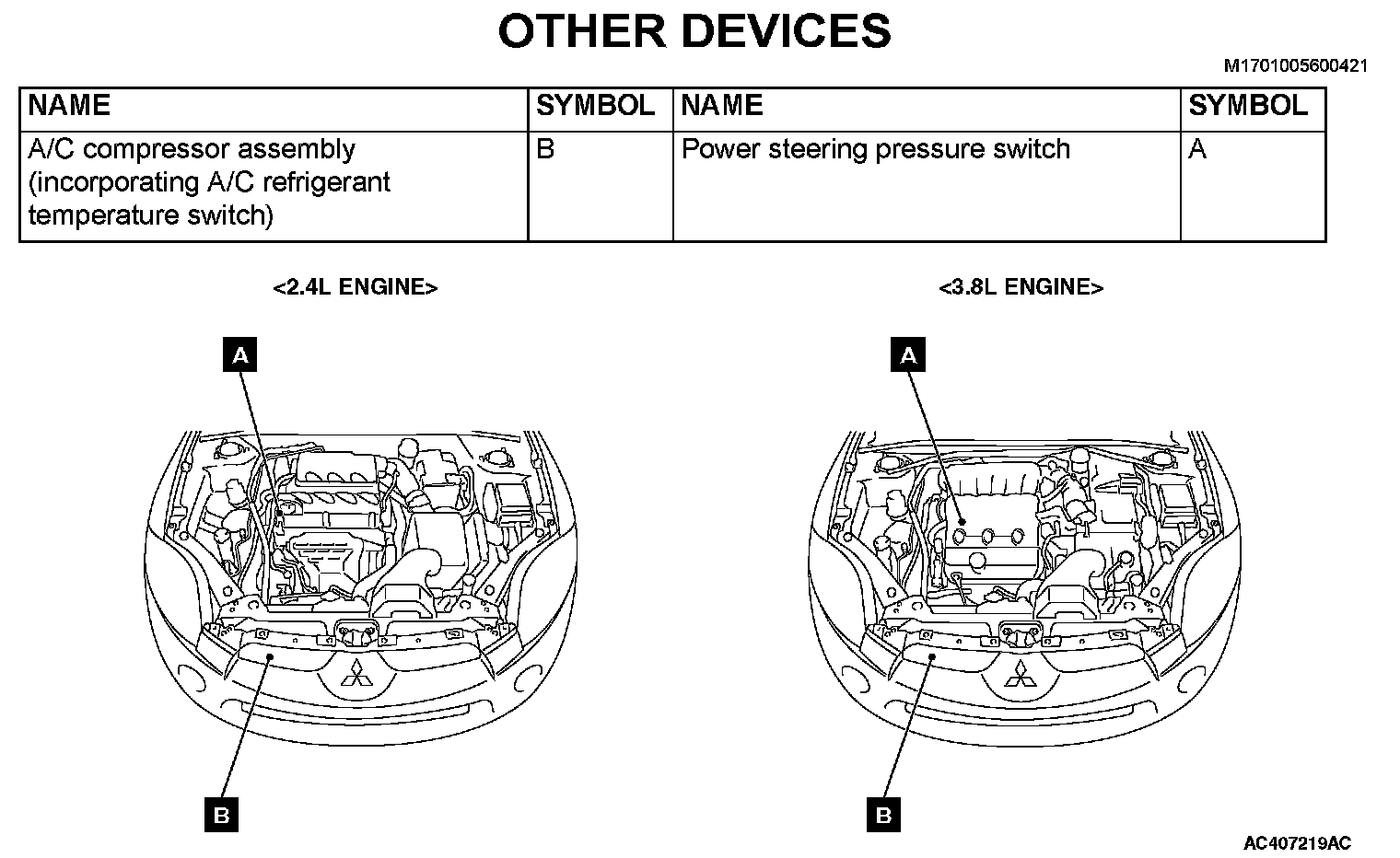 OTHER DEVICES

M1701005600421

| NAME | SYMBOL | NAME | SYMBOL |
|---|---|---|---|
| A/C compressor assembly (incorporating A/C refrigerant temperature switch) | B | Power steering pressure switch | A |

<2.4L ENGINE>

A

B

<3.8L ENGINE>

A

B

AC407219AC