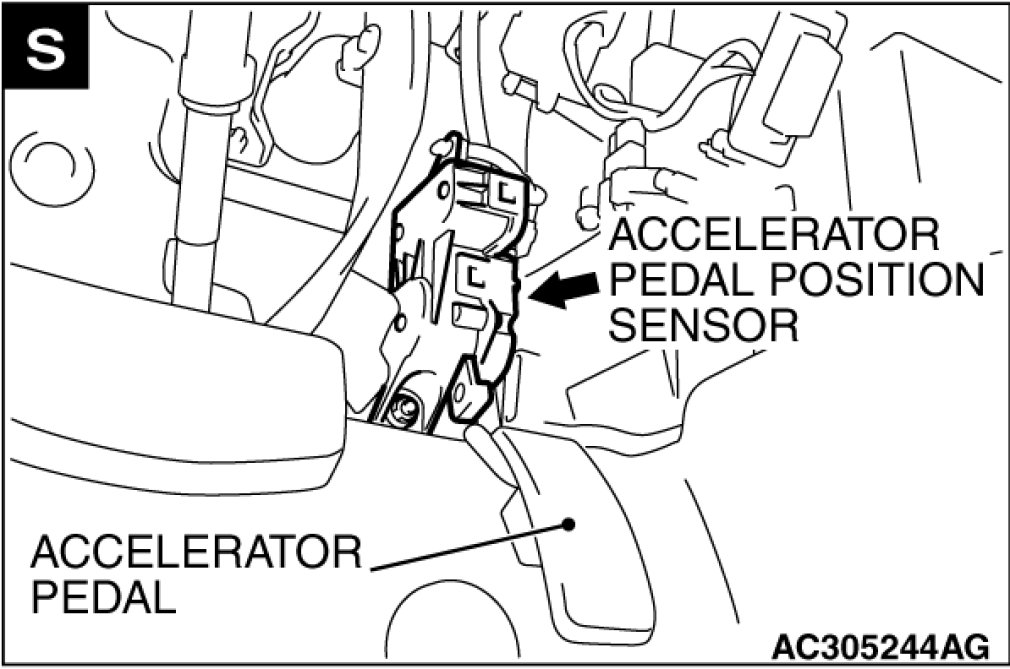 S

ACCELERATOR PEDAL POSITION SENSOR

ACCELERATOR PEDAL

AC305244AG