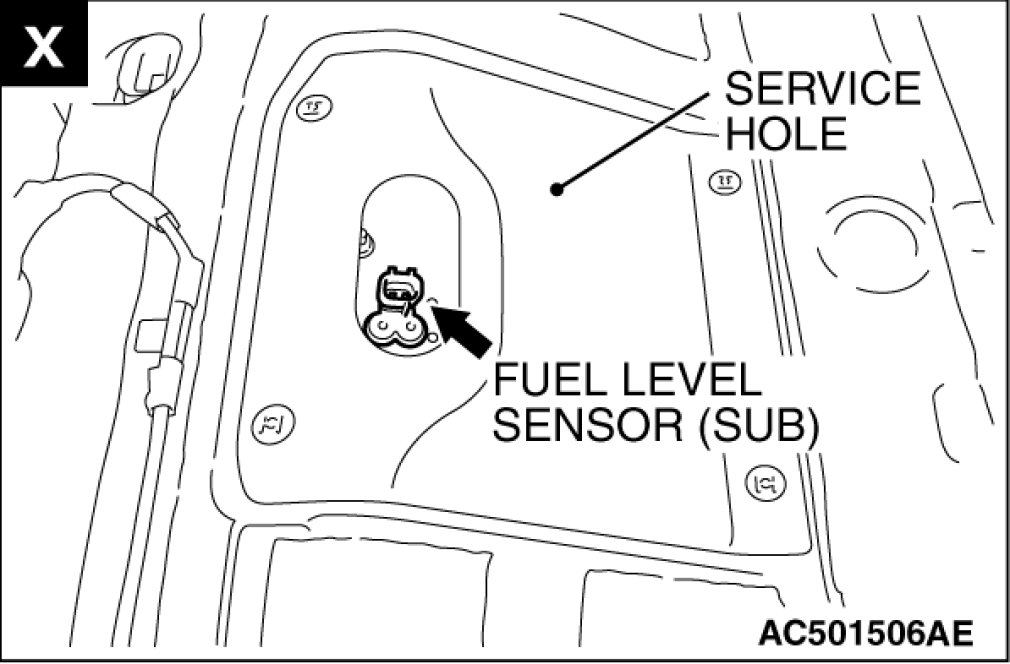 X

SERVICE HOLE

FUEL LEVEL SENSOR (SUB)

AC501506AE