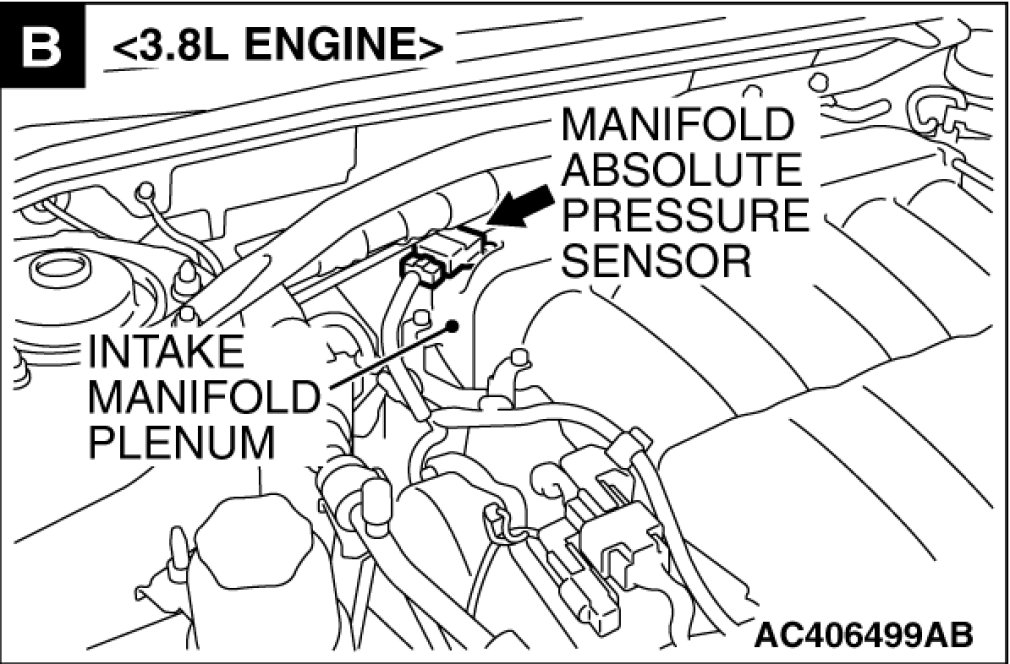 B <3.8L ENGINE>

MANIFOLD ABSOLUTE PRESSURE SENSOR

INTAKE MANIFOLD PLENUM

AC406499AB