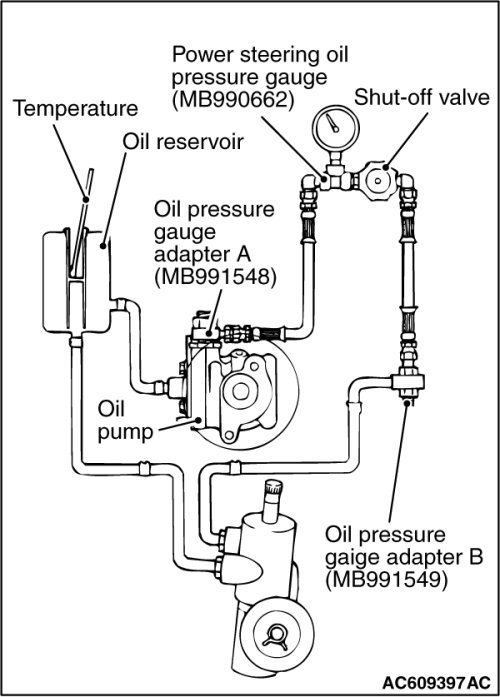 Power steering oil pressure gauge (MB990662)

Shut-off valve

Temperature

Oil reservoir

Oil pressure gauge adapter A (MB991548)

Oil pump

Oil pressure gaige adapter B (MB991549)

AC609397AC