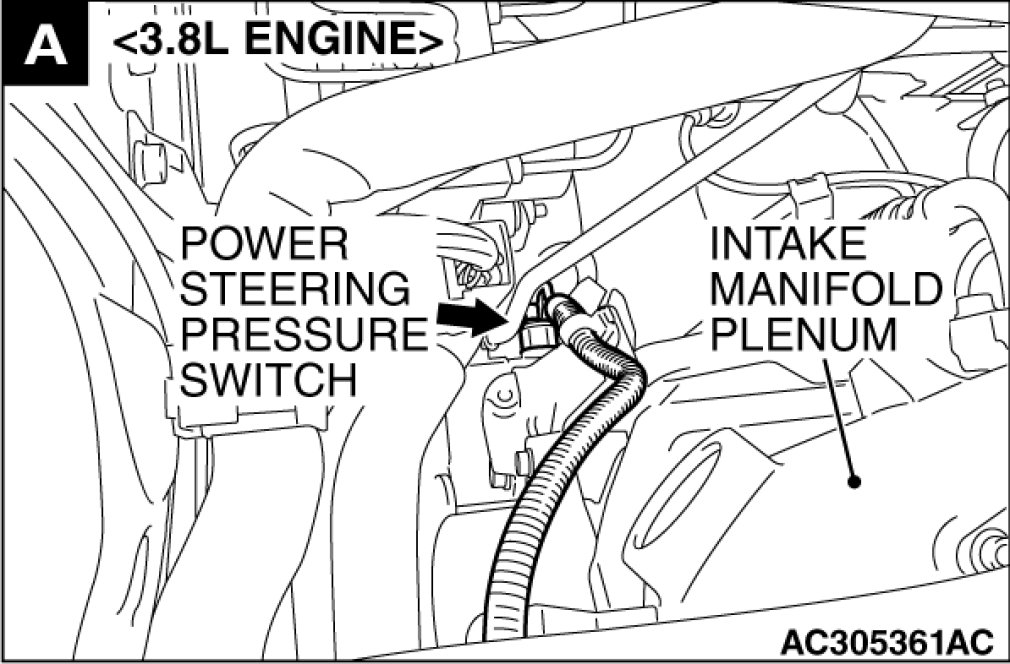 A <3.8L ENGINE>

POWER STEERING PRESSURE SWITCH

INTAKE MANIFOLD PLENUM

AC305361AC