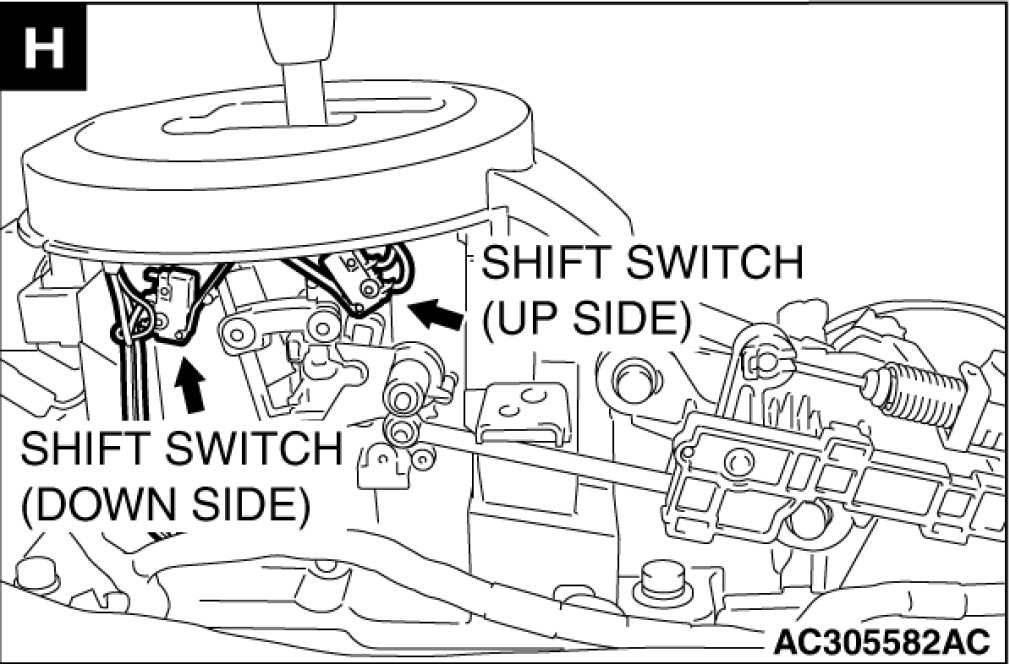 H

SHIFT SWITCH
(UP SIDE)

SHIFT SWITCH
(DOWN SIDE)

AC305582AC