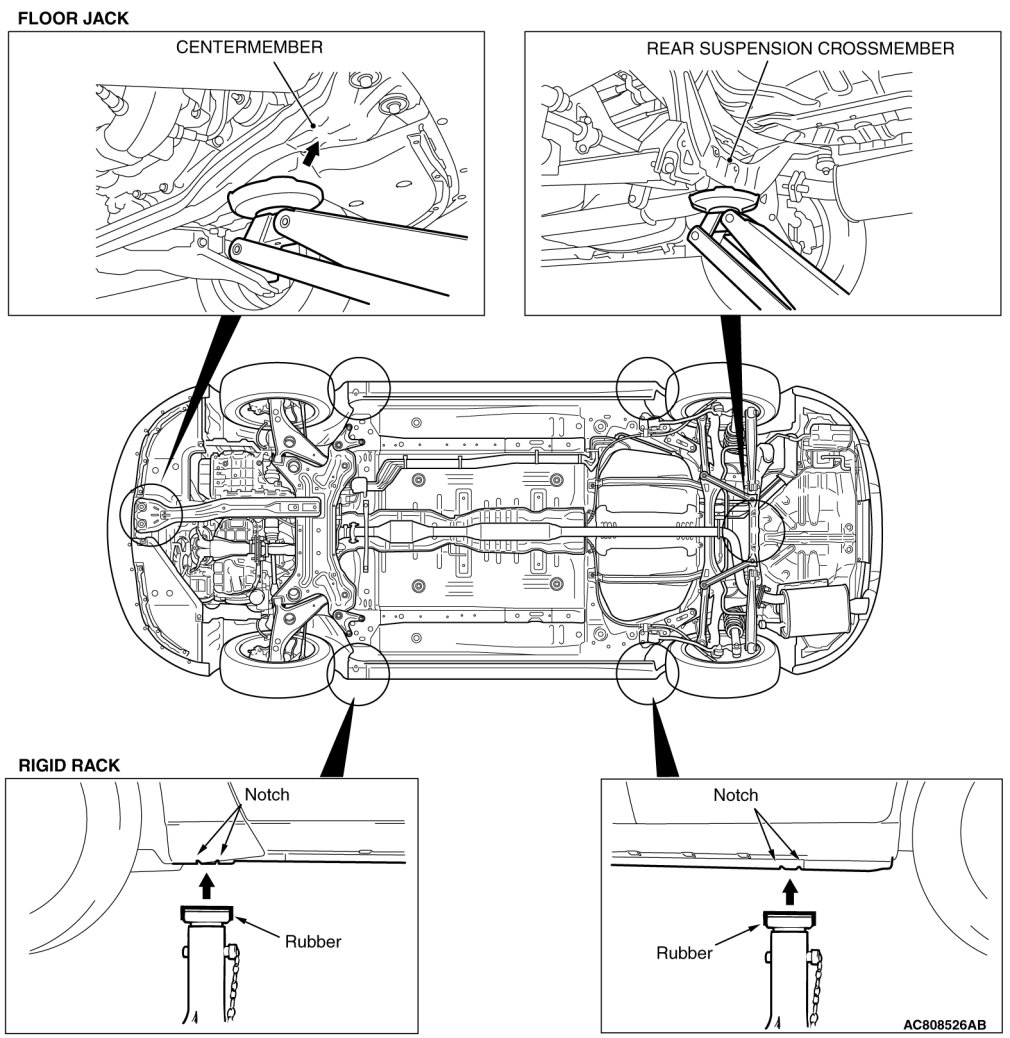 FLOOR JACK

CENTERMEMBER

REAR SUSPENSION CROSSMEMBER

RIGID RACK

Notch

Rubber

Notch

Rubber

AC808526AB