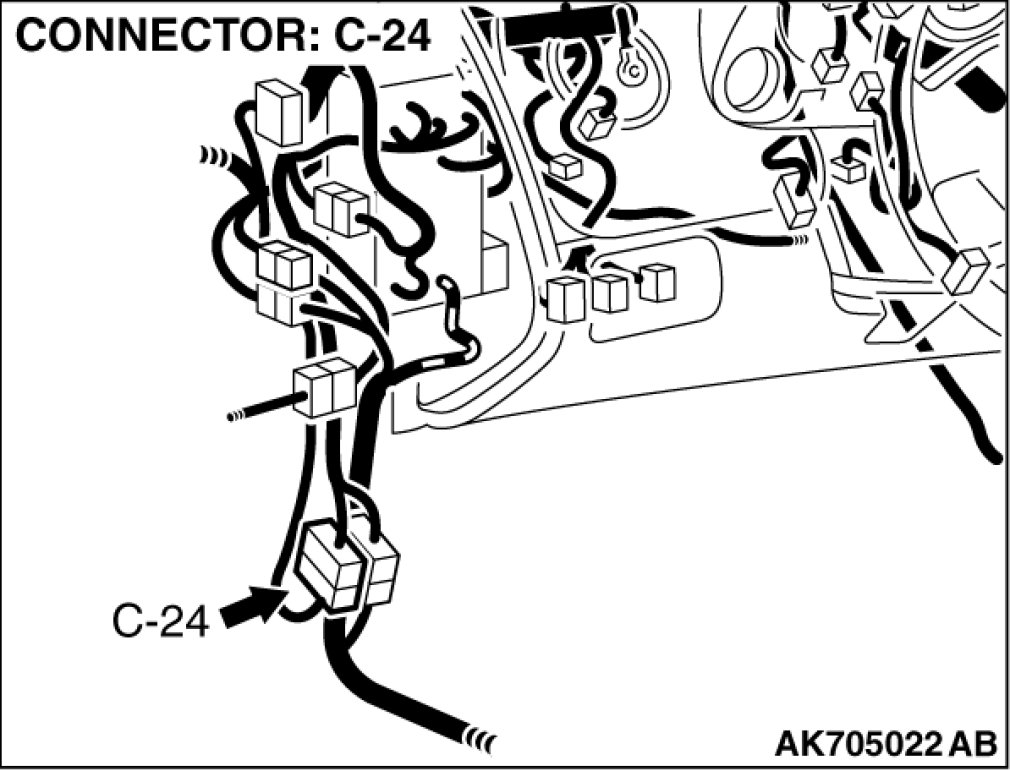 CONNECTOR: C-24

C-24

AK705022 AB