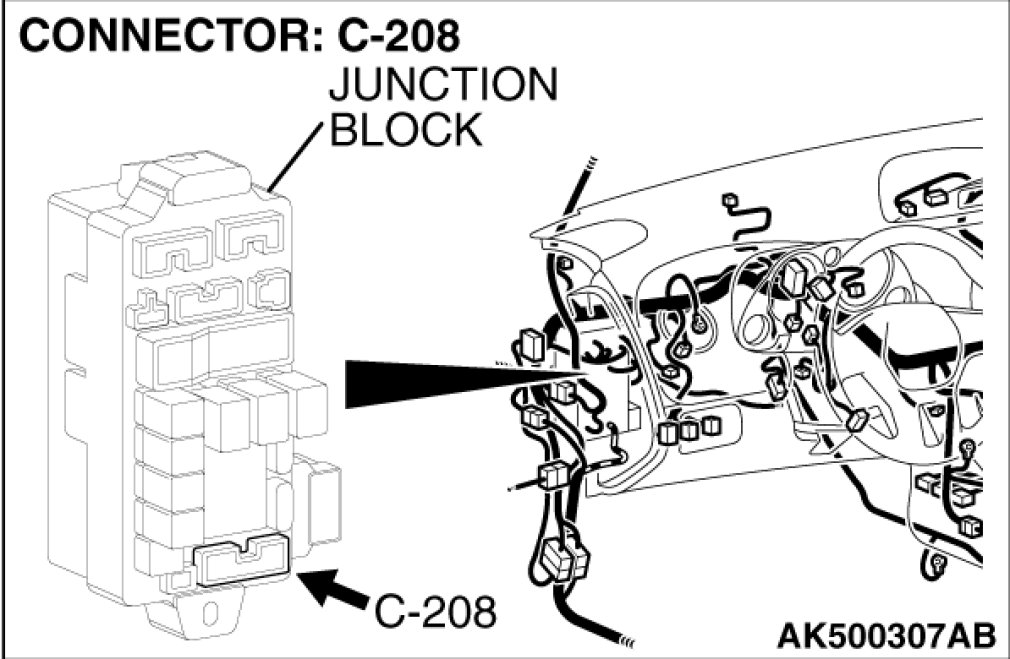 CONNECTOR: C-208
JUNCTION BLOCK
C-208
AK500307AB