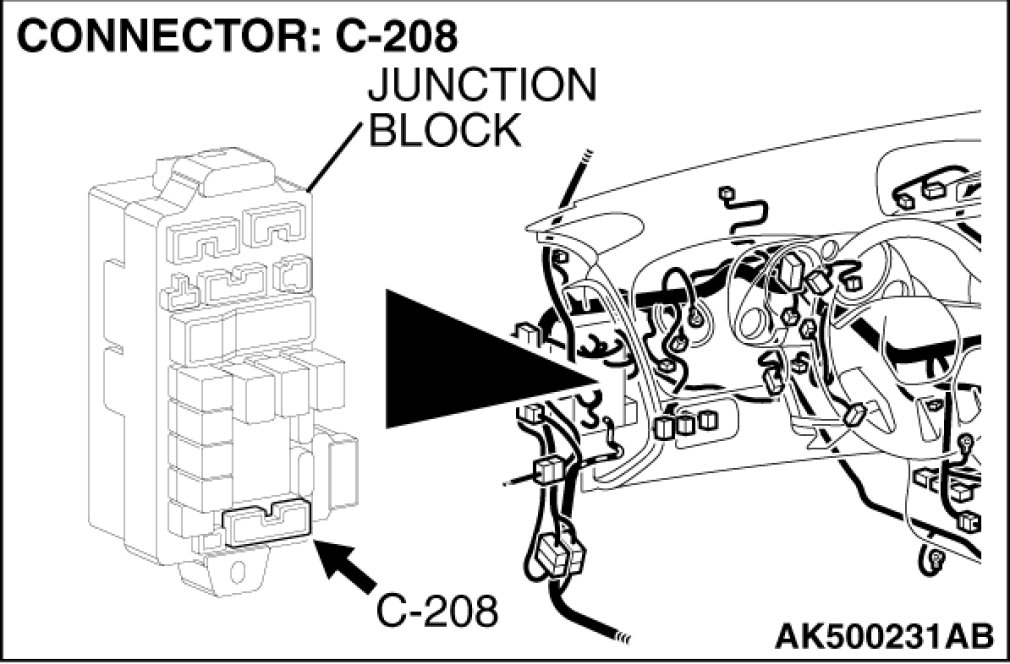 CONNECTOR: C-208

JUNCTION BLOCK

C-208

AK500231AB