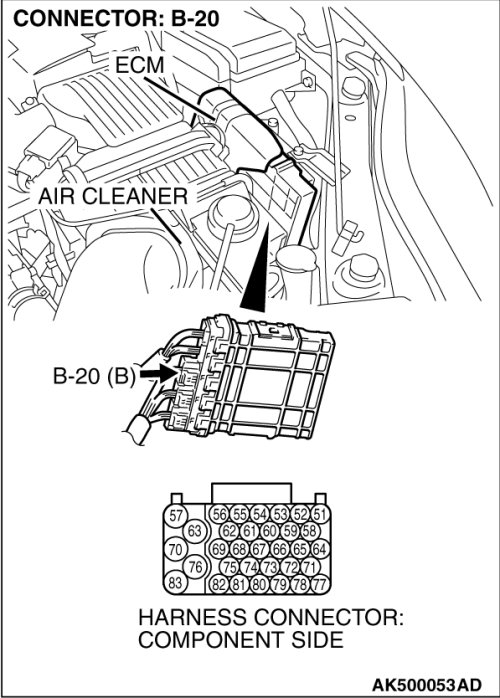 CONNECTOR: B-20

ECM

AIR CLEANER

B-20 (B)

57 56 55 54 53 52 51
63 62 61 60 59 58
70 69 68 67 66 65 64
76 75 74 73 72 71
83 82 81 80 79 78 77

HARNESS CONNECTOR: COMPONENT SIDE

AK500053AD