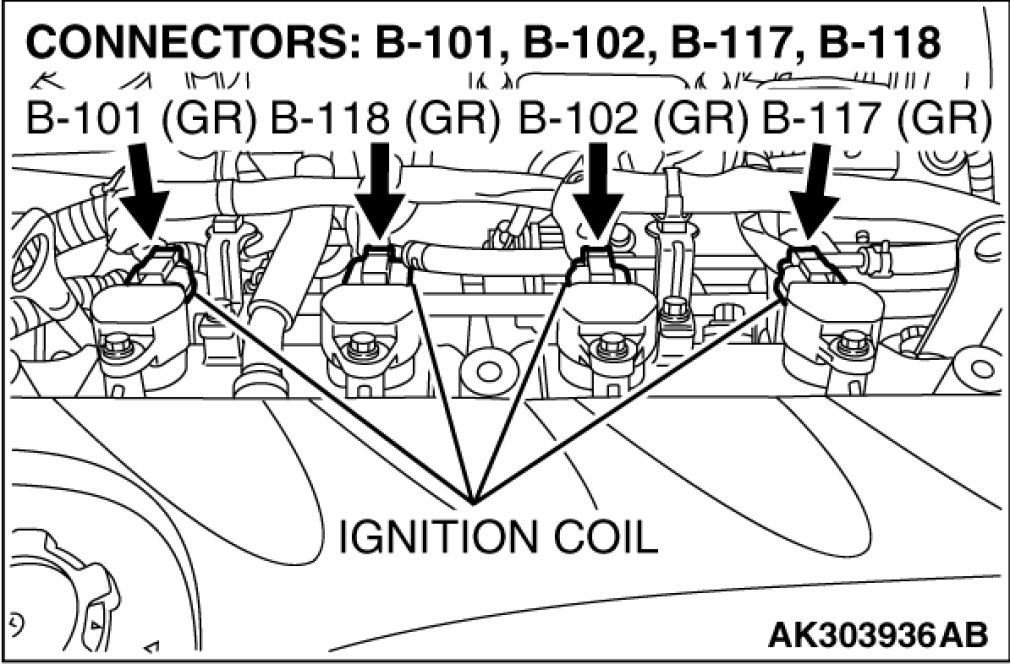 CONNECTORS: B-101, B-102, B-117, B-118

B-101 (GR) B-118 (GR) B-102 (GR) B-117 (GR)

IGNITION COIL

AK303936AB