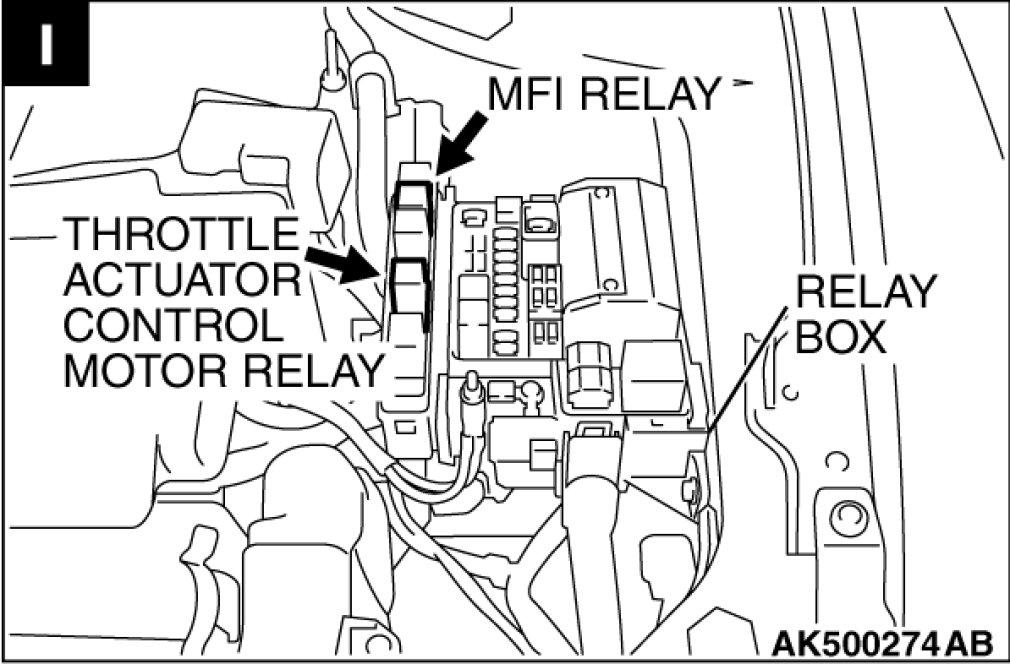 I

MFI RELAY

THROTTLE ACTUATOR CONTROL MOTOR RELAY

RELAY BOX

AK500274AB