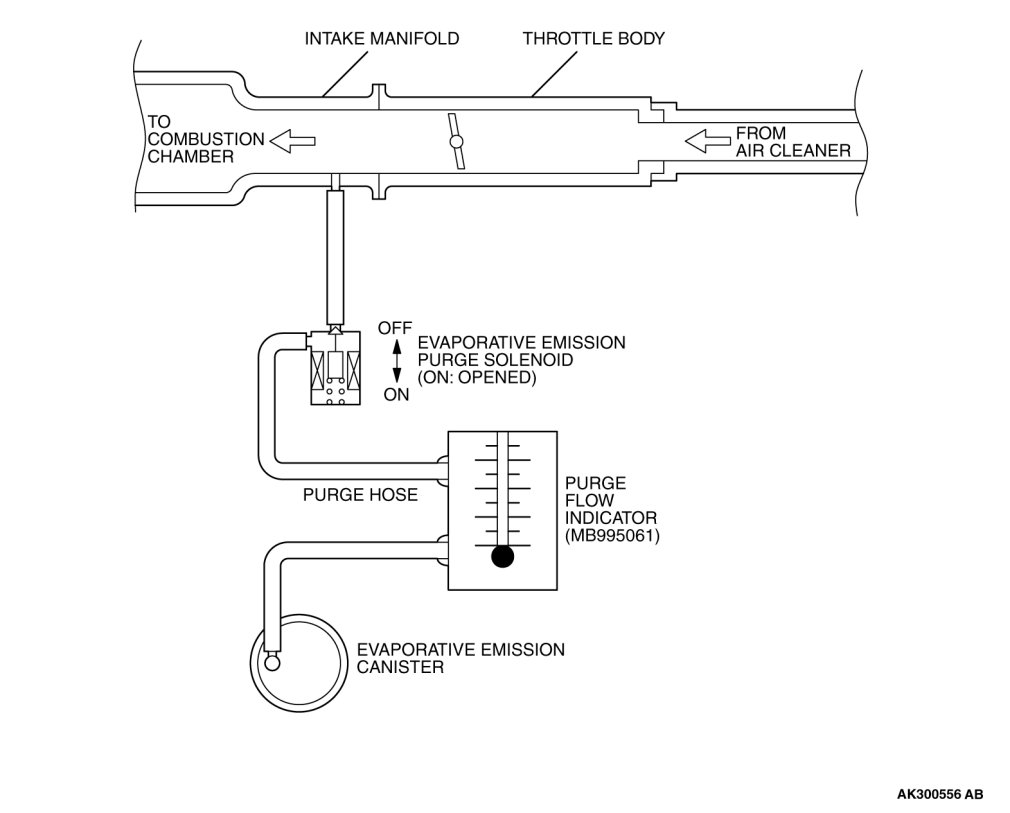 INTAKE MANIFOLD

THROTTLE BODY

TO COMBUSTION CHAMBER

FROM AIR CLEANER

OFF

ON

EVAPORATIVE EMISSION PURGE SOLENOID (ON: OPENED)

PURGE HOSE

PURGE FLOW INDICATOR (MB995061)

EVAPORATIVE EMISSION CANISTER

AK300556 AB