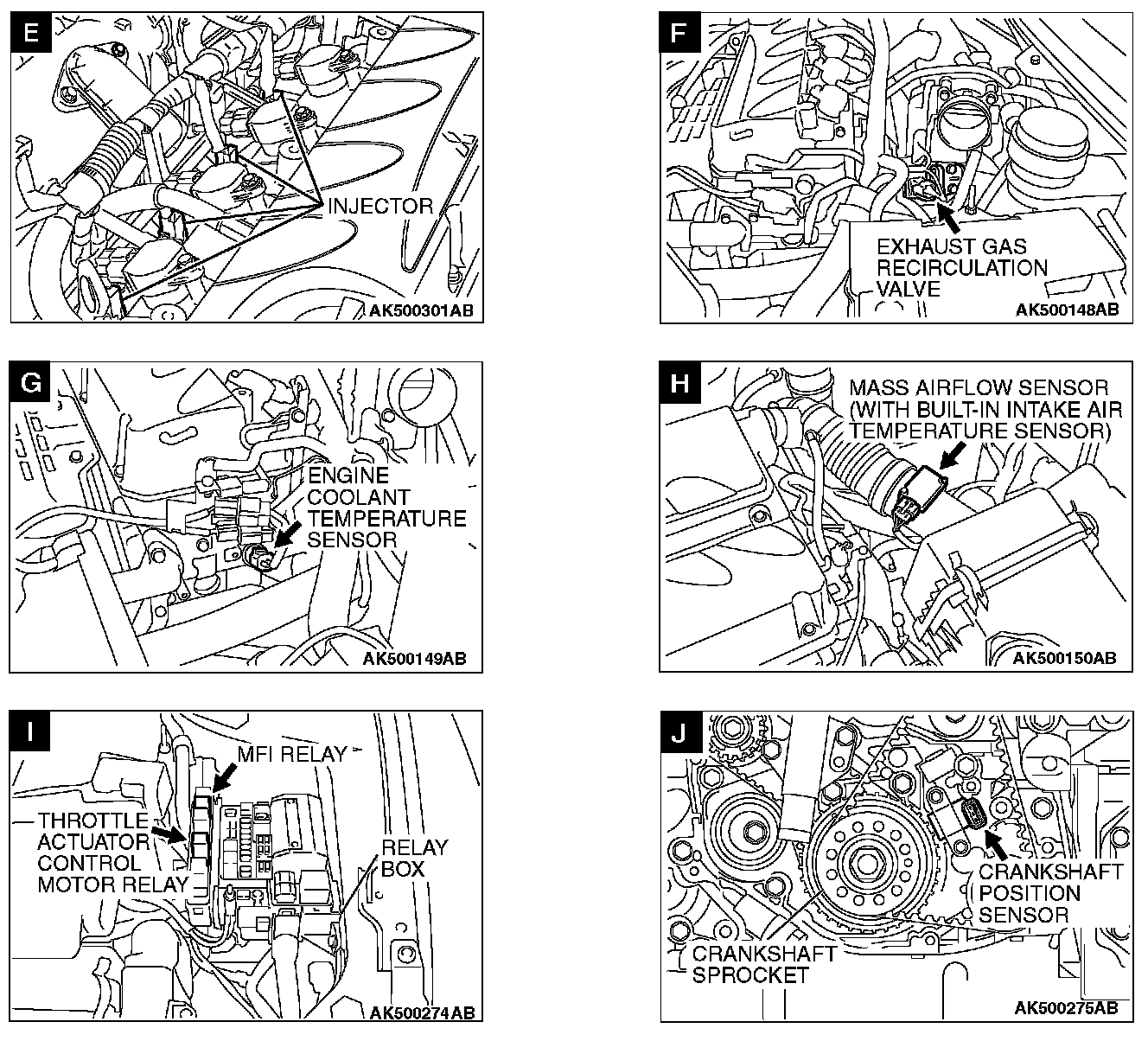 E

INJECTOR

AK500301AB

F

EXHAUST GAS RECIRCULATION VALVE

AK500148AB

G

ENGINE COOLANT TEMPERATURE SENSOR

AK500149AB

H

MASS AIRFLOW SENSOR (WITH BUILT-IN INTAKE AIR TEMPERATURE SENSOR)

AK500150AB

I

MFI RELAY

THROTTLE ACTUATOR CONTROL MOTOR RELAY

RELAY BOX

AK500274AB

J

CRANKSHAFT POSITION SENSOR

CRANKSHAFT SPROCKET

AK500275AB