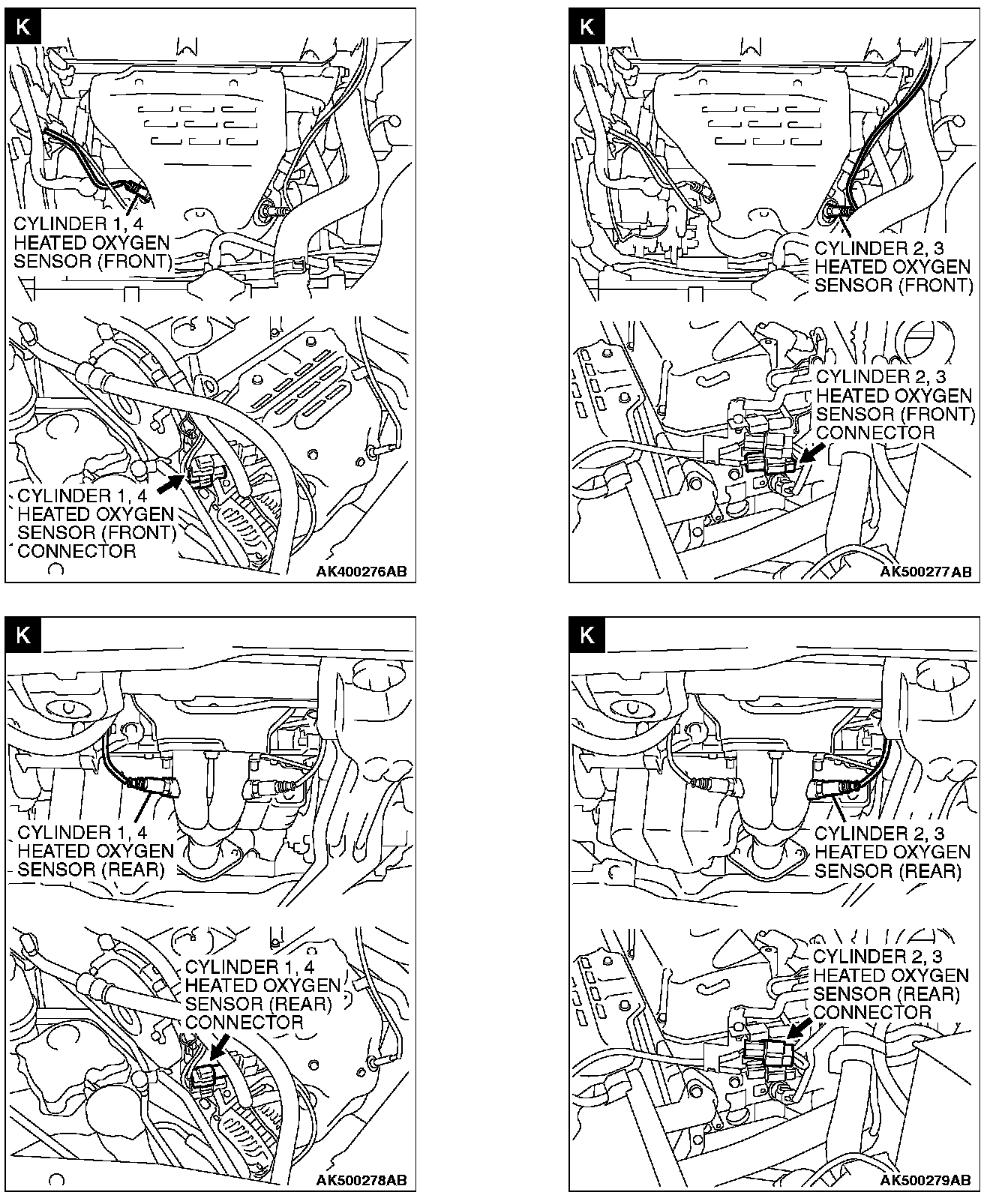 K

CYLINDER 1, 4
HEATED OXYGEN
SENSOR (FRONT)

CYLINDER 1, 4
HEATED OXYGEN
SENSOR (FRONT)
CONNECTOR

AK400276AB

K

CYLINDER 2, 3
HEATED OXYGEN
SENSOR (FRONT)

CYLINDER 2, 3
HEATED OXYGEN
SENSOR (FRONT)
CONNECTOR

AK500277AB

K

CYLINDER 1, 4
HEATED OXYGEN
SENSOR (REAR)

CYLINDER 1, 4
HEATED OXYGEN
SENSOR (REAR)
CONNECTOR

AK500278AB

K

CYLINDER 2, 3
HEATED OXYGEN
SENSOR (REAR)

CYLINDER 2, 3
HEATED OXYGEN
SENSOR (REAR)
CONNECTOR

AK500279AB