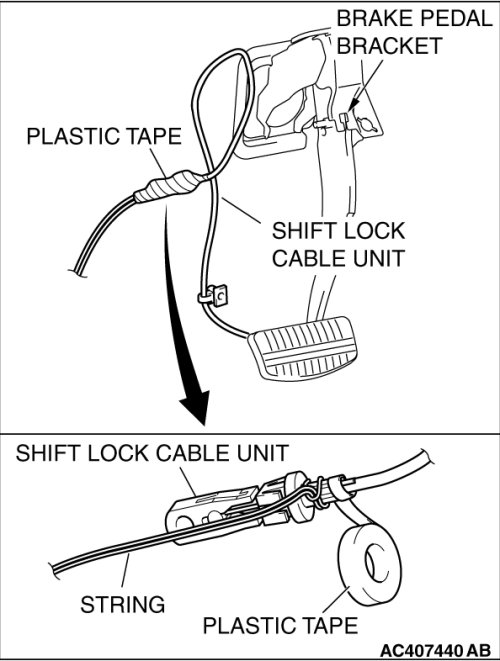 BRAKE PEDAL BRACKET

PLASTIC TAPE

SHIFT LOCK CABLE UNIT

SHIFT LOCK CABLE UNIT

STRING

PLASTIC TAPE

AC407440 AB