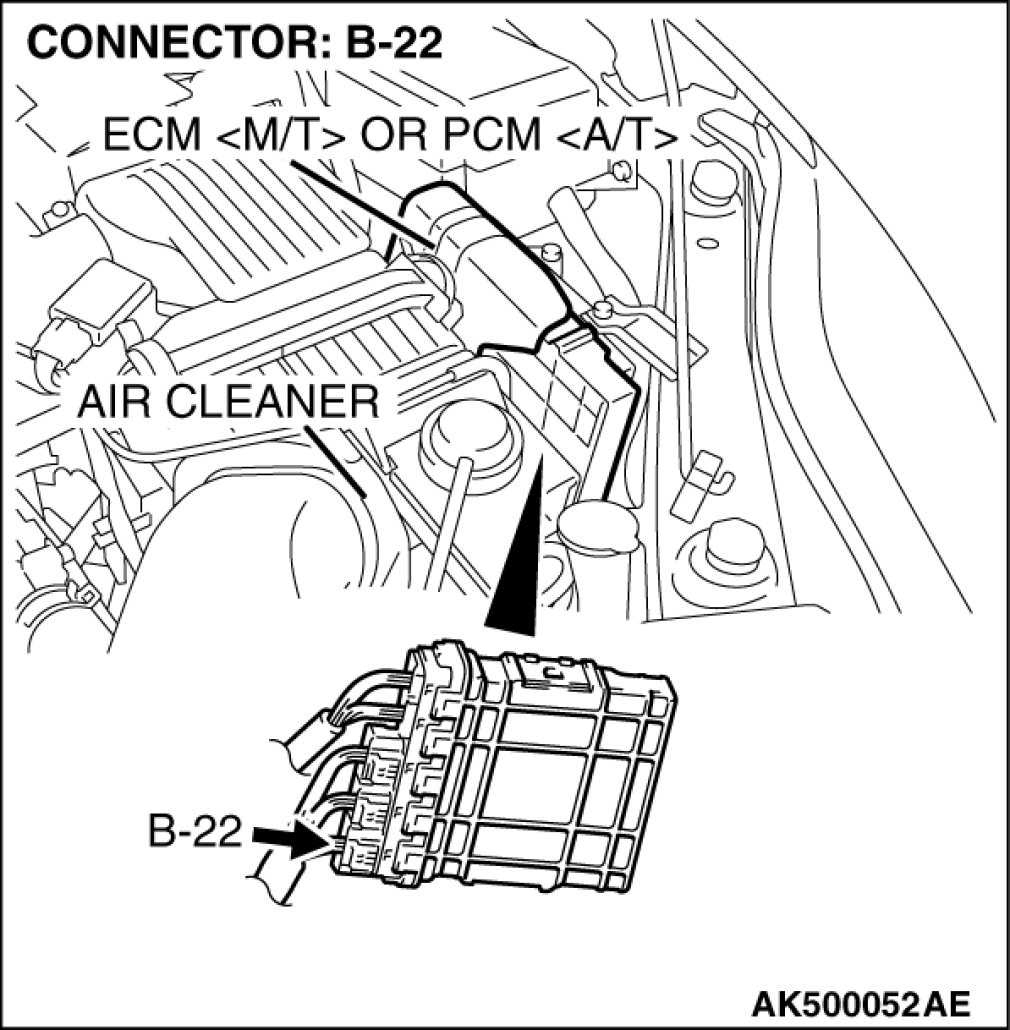 CONNECTOR: B-22

ECM <M/T> OR PCM <A/T>

AIR CLEANER

B-22

AK500052AE