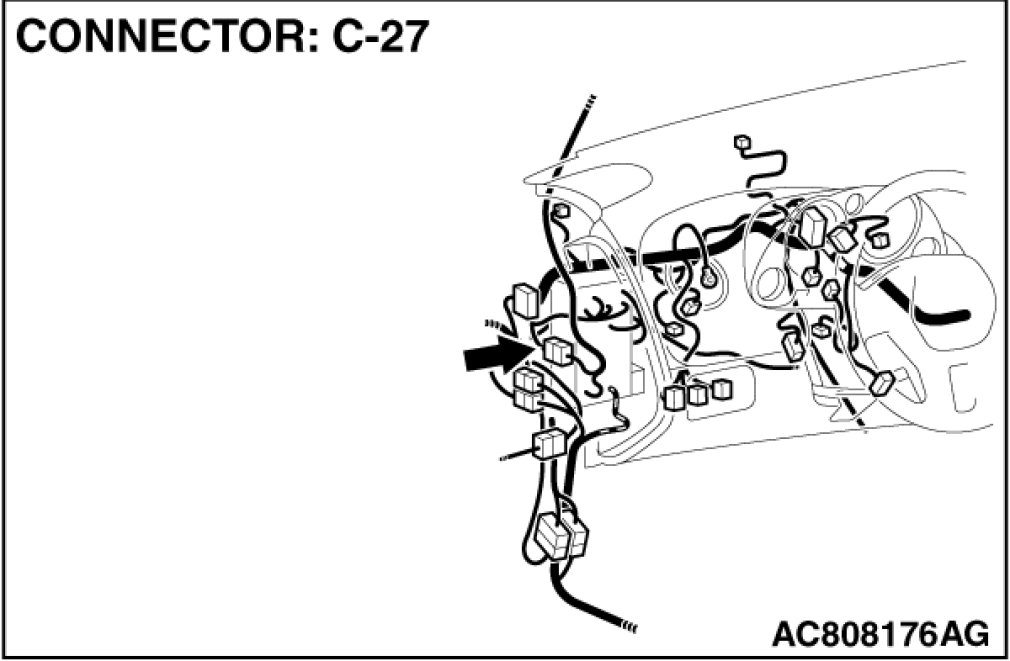 CONNECTOR: C-27

AC808176AG