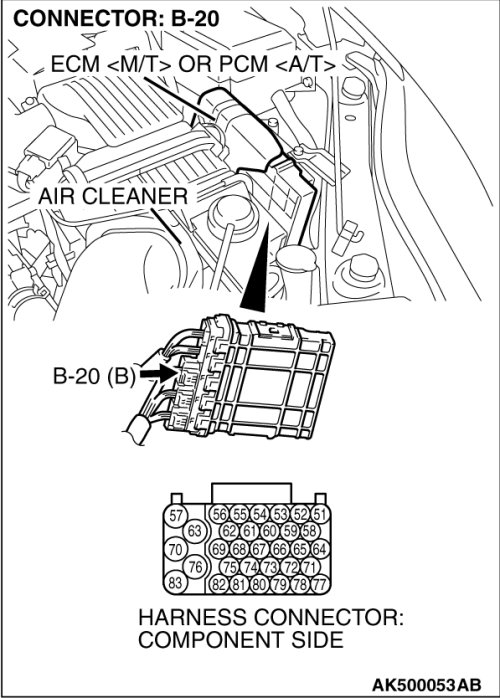 CONNECTOR: B-20

ECM <M/T> OR PCM <A/T>

AIR CLEANER

B-20 (B)

57 56 55 54 53 52 51
63 62 61 60 59 58
70 69 68 67 66 65 64
76 75 74 73 72 71
83 82 81 80 79 78 77

HARNESS CONNECTOR: COMPONENT SIDE

AK500053AB