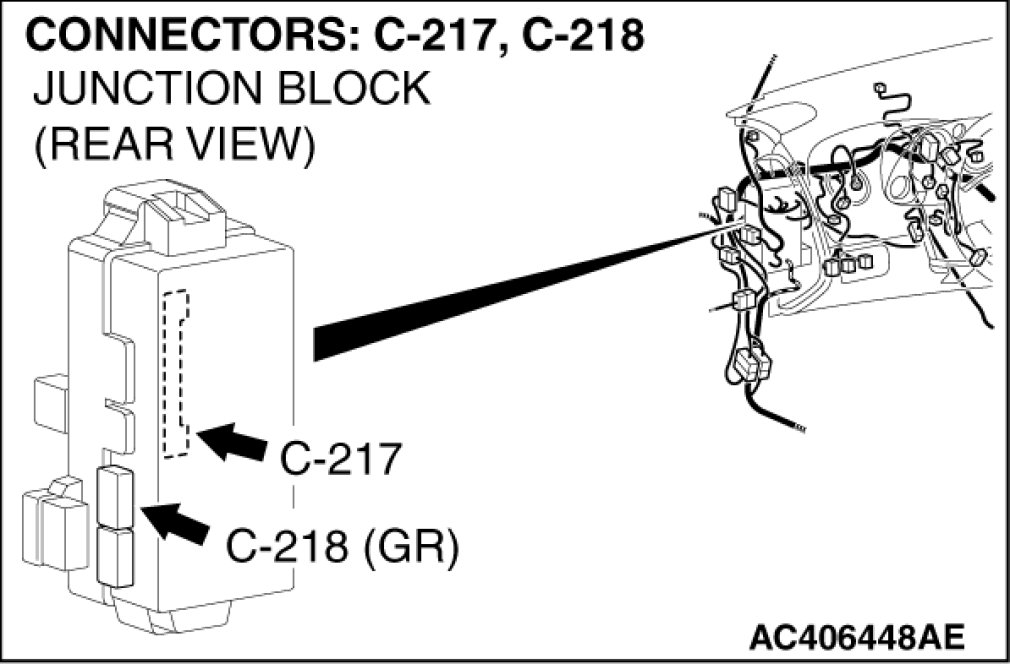 CONNECTORS: C-217, C-218
JUNCTION BLOCK
(REAR VIEW)

C-217

C-218 (GR)

AC406448AE