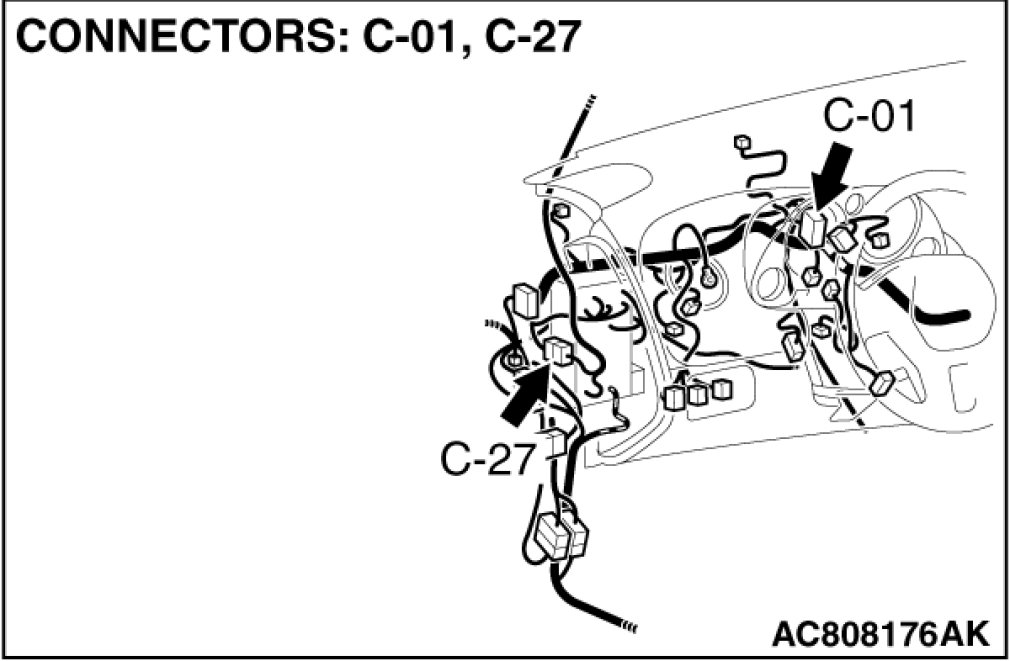 CONNECTORS: C-01, C-27

C-01

C-27

AC808176AK