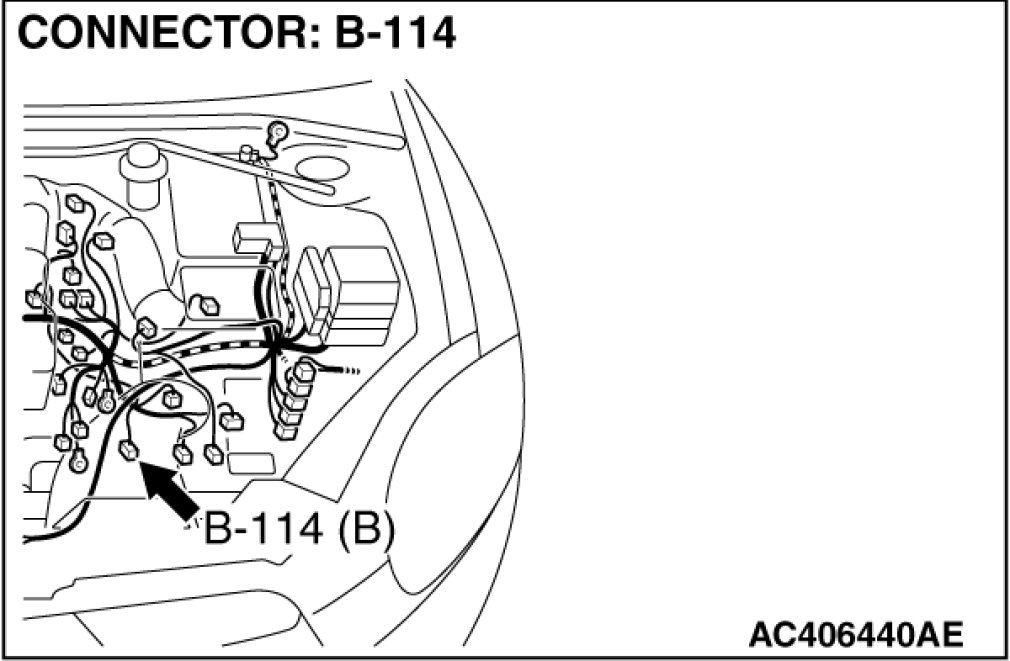 CONNECTOR: B-114

B-114 (B)

AC406440AE