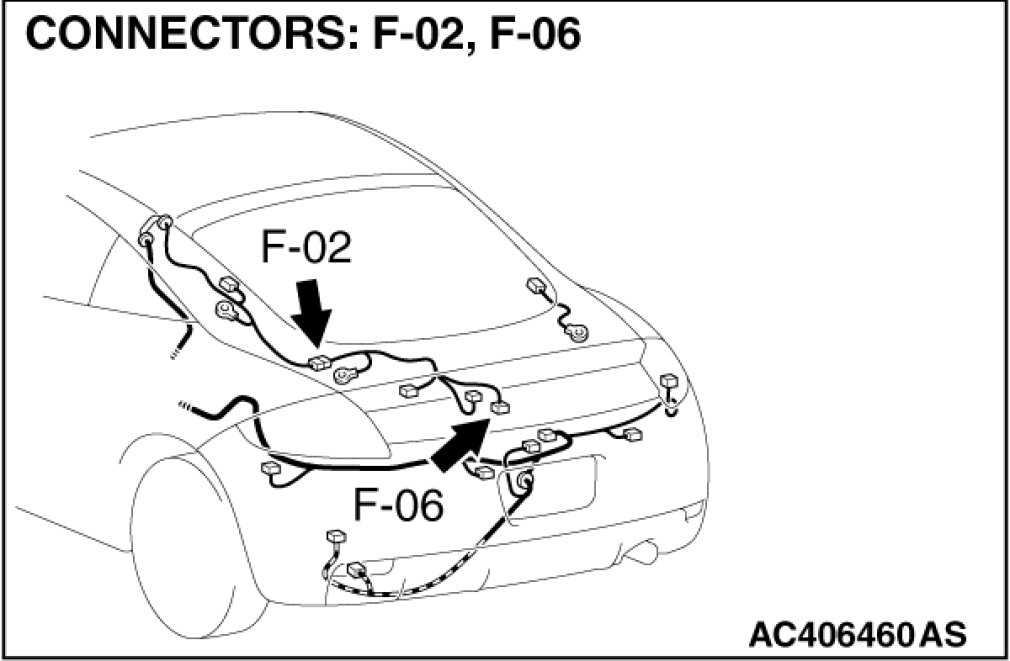 CONNECTORS: F-02, F-06

F-02

F-06

AC406460 AS