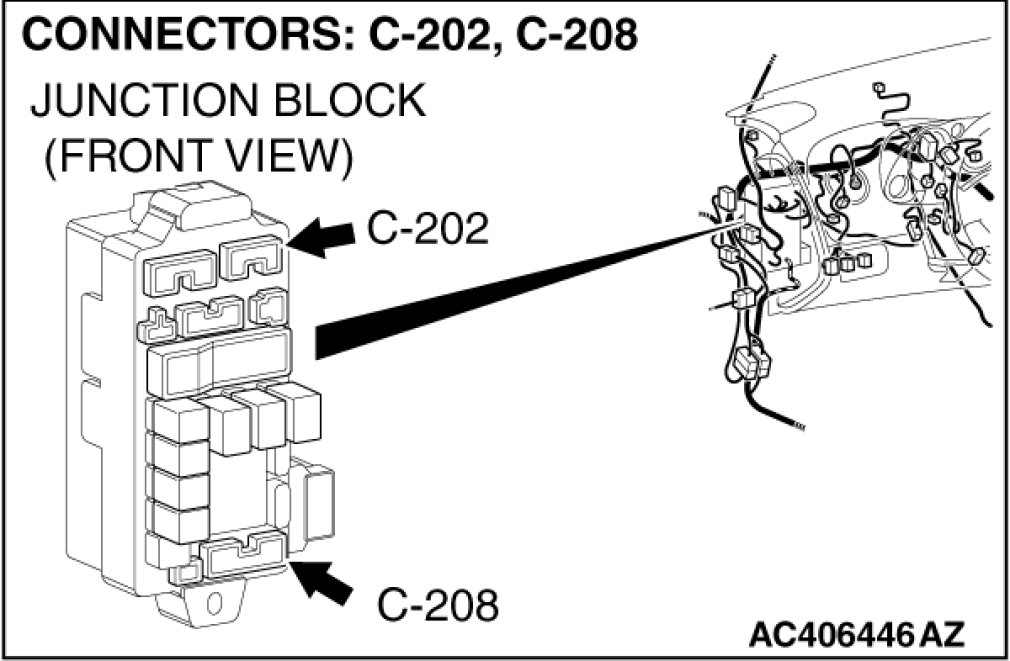 CONNECTORS: C-202, C-208

JUNCTION BLOCK
(FRONT VIEW)

C-202

C-208

AC406446 AZ