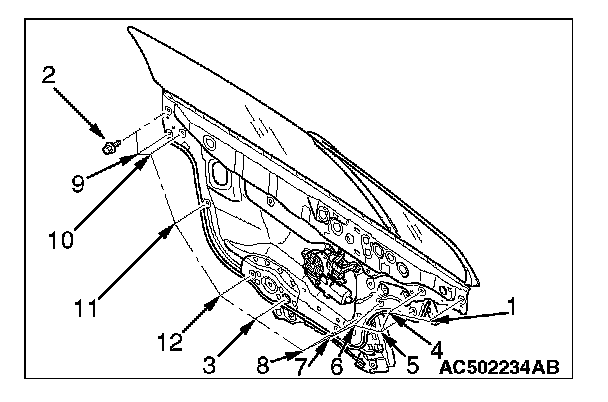 2
9
10
11
12
3
8
7
6
5
4
1
AC502234AB