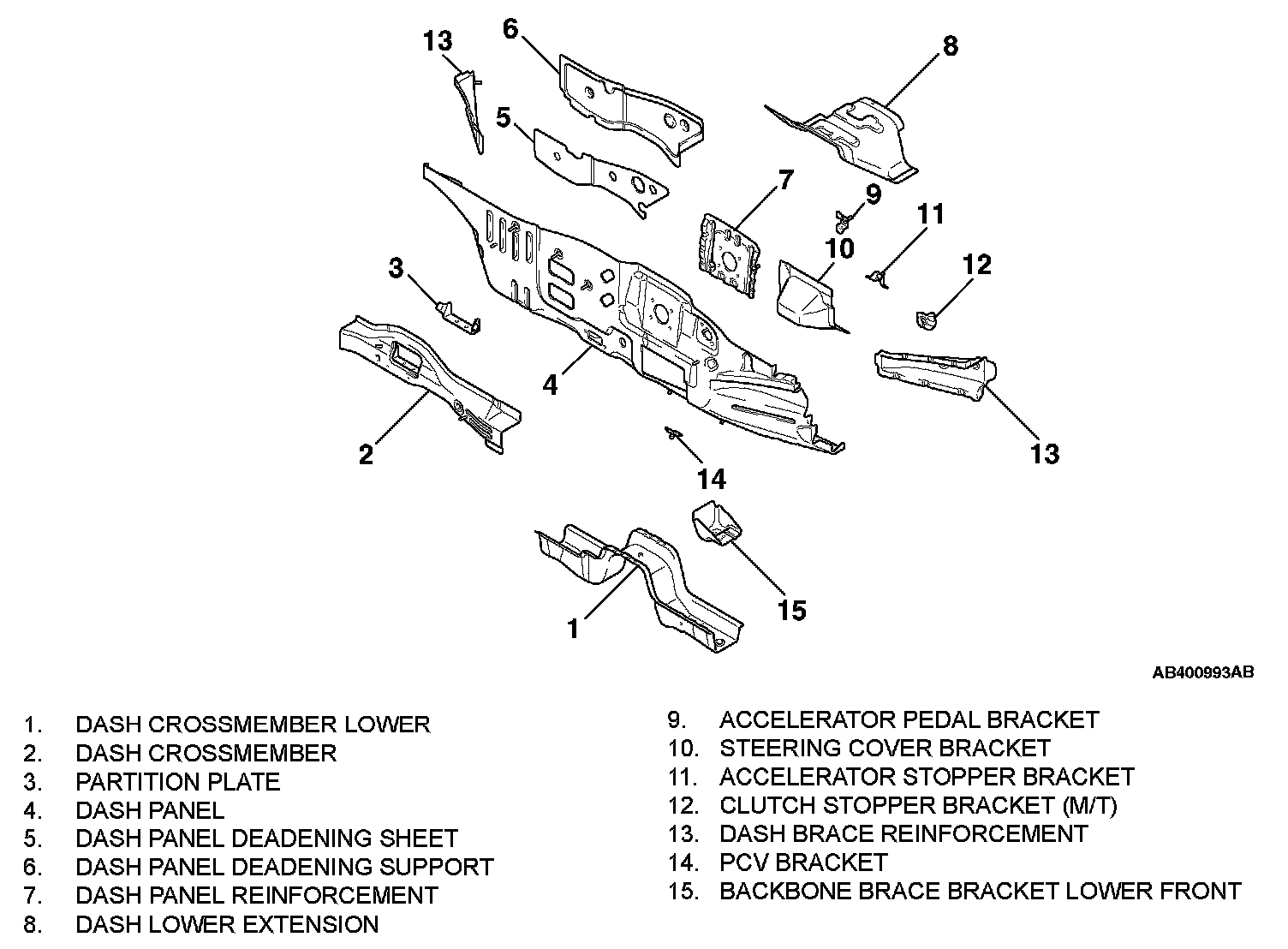 13
6
8
5
7
9
11
10
3
12
4
2
13
14
15
1

AB400993AB

1. DASH CROSSMEMBER LOWER
2. DASH CROSSMEMBER
3. PARTITION PLATE
4. DASH PANEL
5. DASH PANEL DEADENING SHEET
6. DASH PANEL DEADENING SUPPORT
7. DASH PANEL REINFORCEMENT
8. DASH LOWER EXTENSION

9. ACCELERATOR PEDAL BRACKET
10. STEERING COVER BRACKET
11. ACCELERATOR STOPPER BRACKET
12. CLUTCH STOPPER BRACKET (M/T)
13. DASH BRACE REINFORCEMENT
14. PCV BRACKET
15. BACKBONE BRACE BRACKET LOWER FRONT