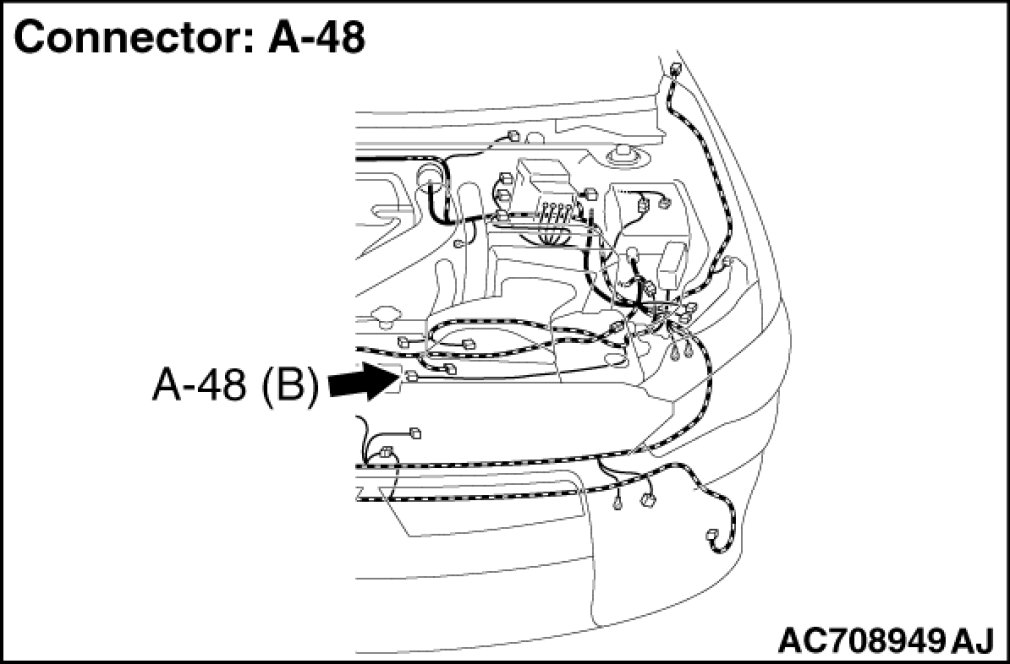 Connector: A-48

A-48 (B)

AC708949 AJ